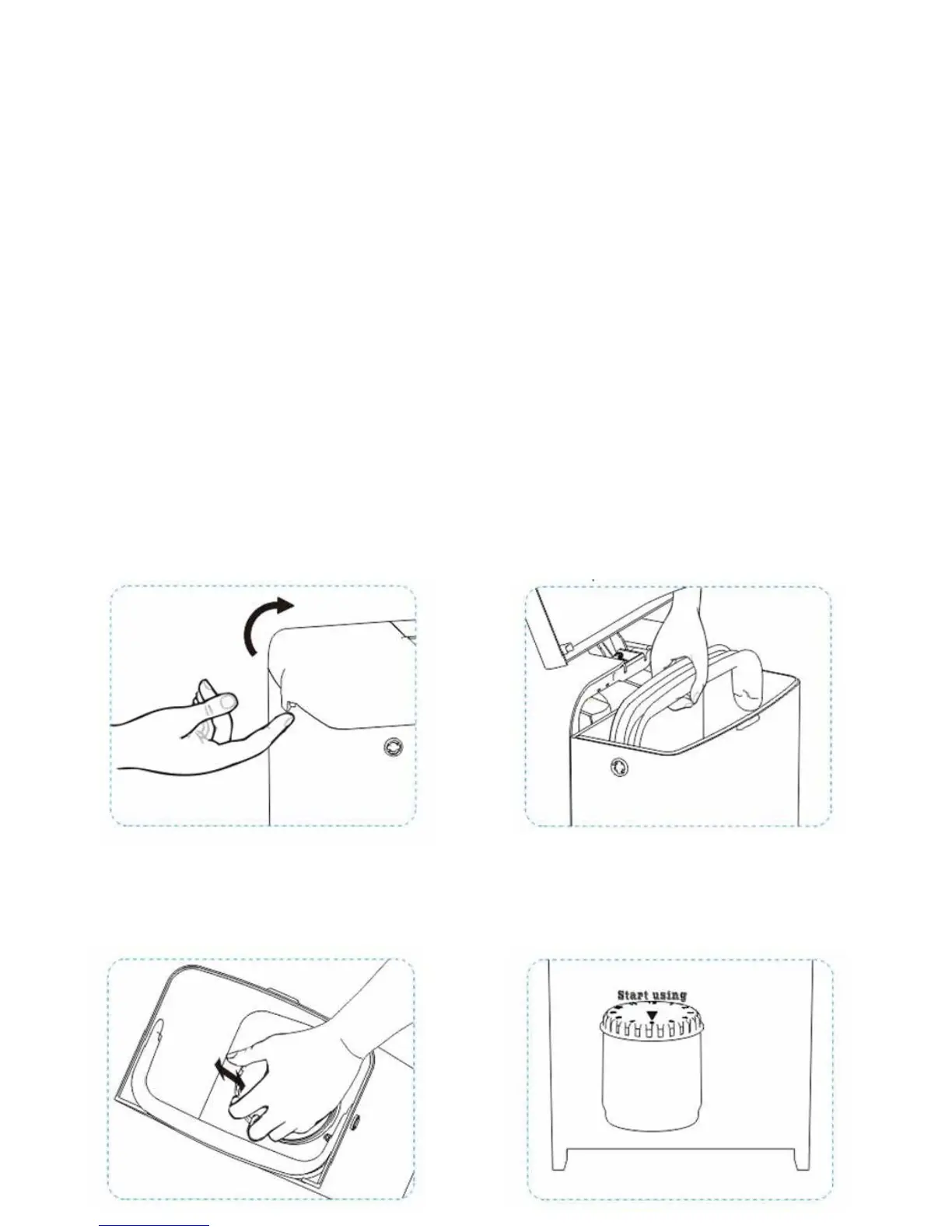 Start using