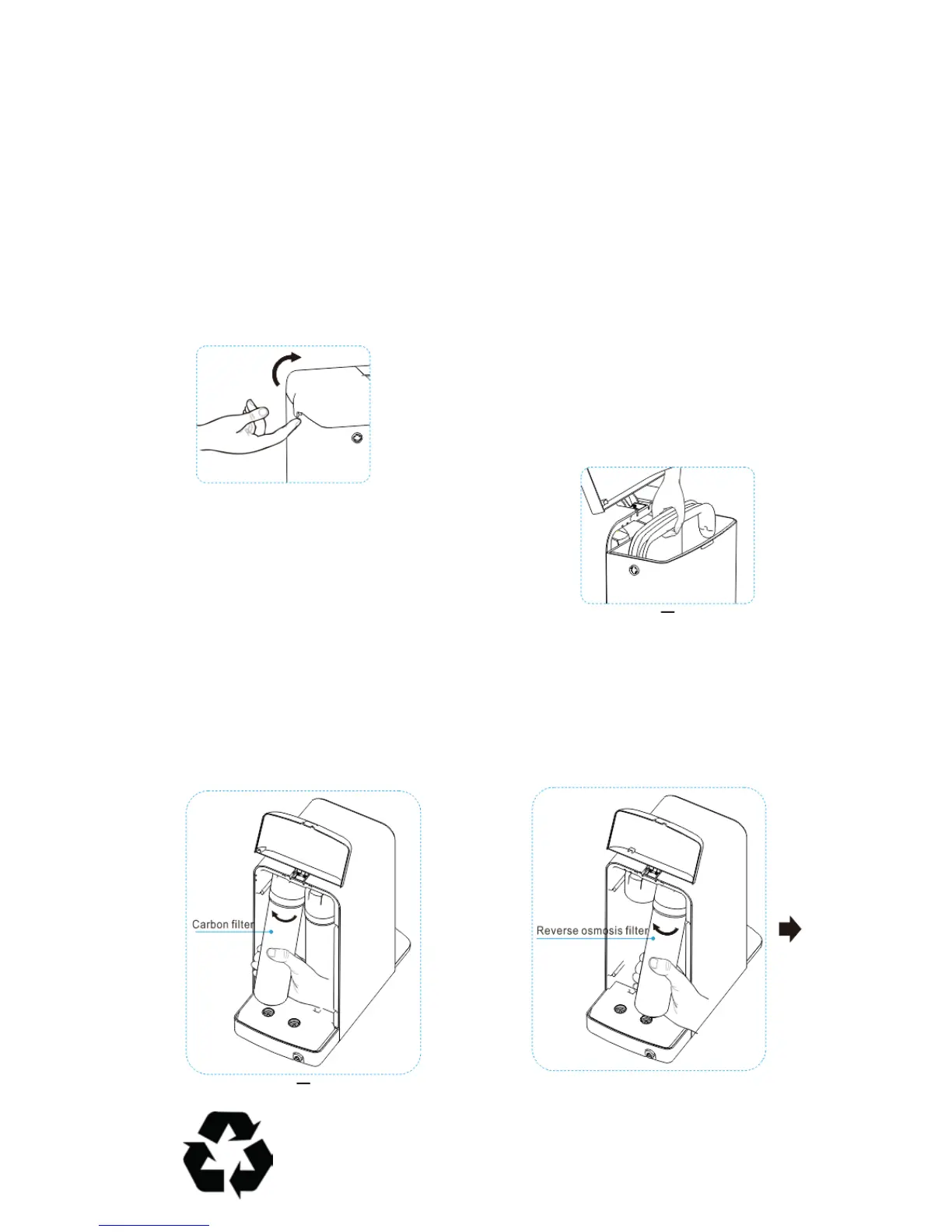 Carbon filter

Reverse osmosis filter