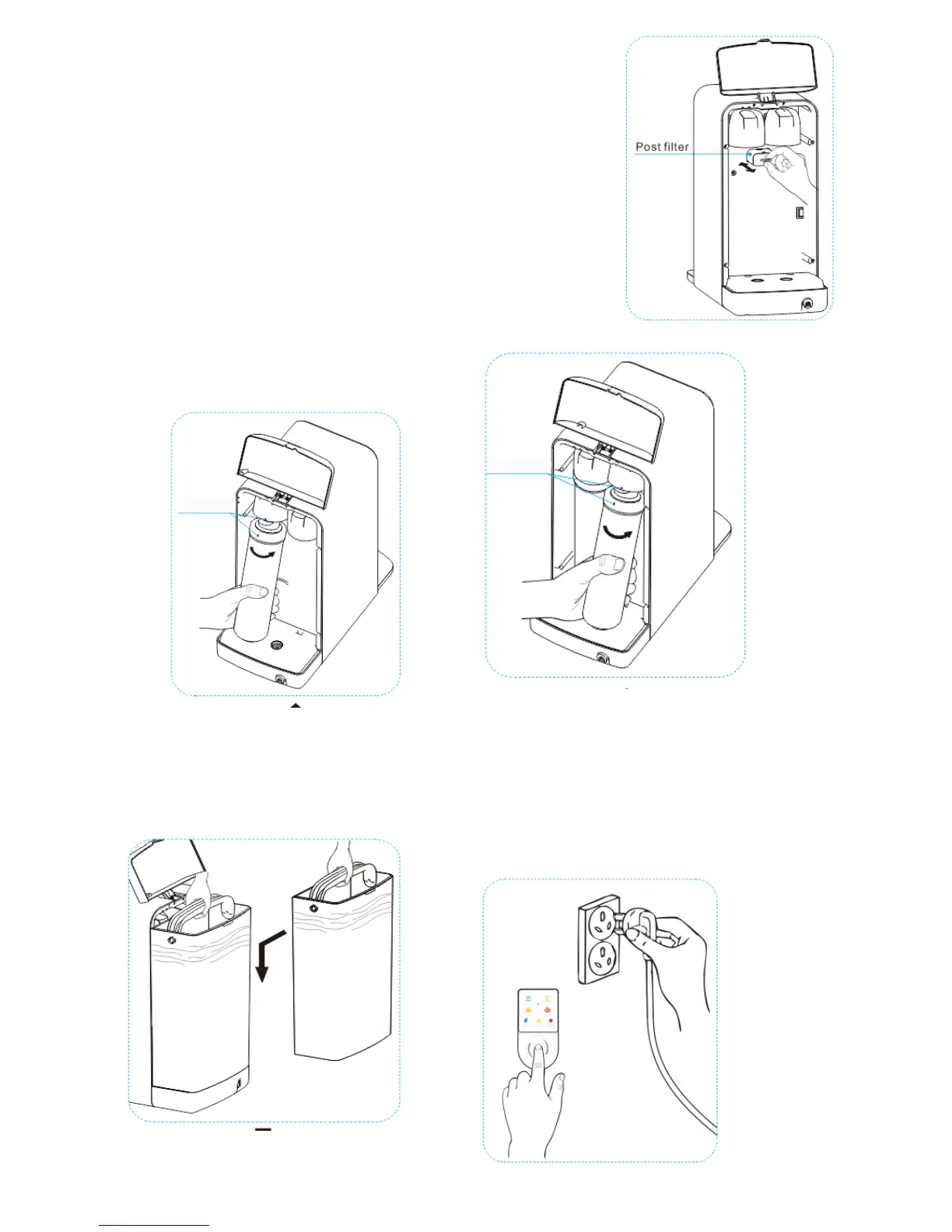 Post filter