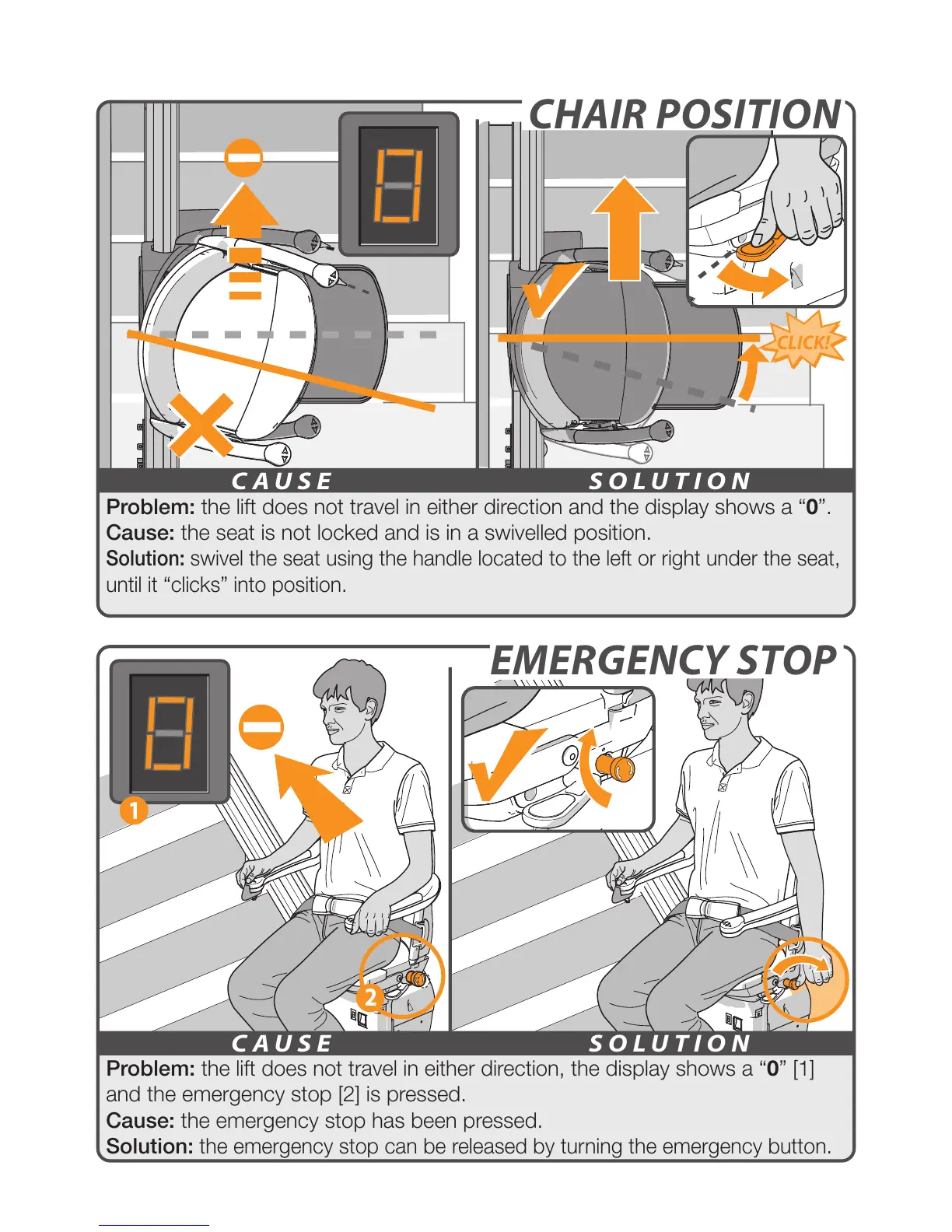 CHAIR POSITION

CLICK!

CAUSE

SOLUTION

Problem: the lift does not travel in either direction and the display shows a “0”.
Cause: the seat is not locked and is in a swivelled position.
Solution: swivel the seat using the handle located to the left or right under the seat, until it “clicks” into position.

EMERGENCY STOP

1

2

CAUSE

SOLUTION

Problem: the lift does not travel in either direction, the display shows a “0” [1] and the emergency stop [2] is pressed.
Cause: the emergency stop has been pressed.
Solution: the emergency stop can be released by turning the emergency button.