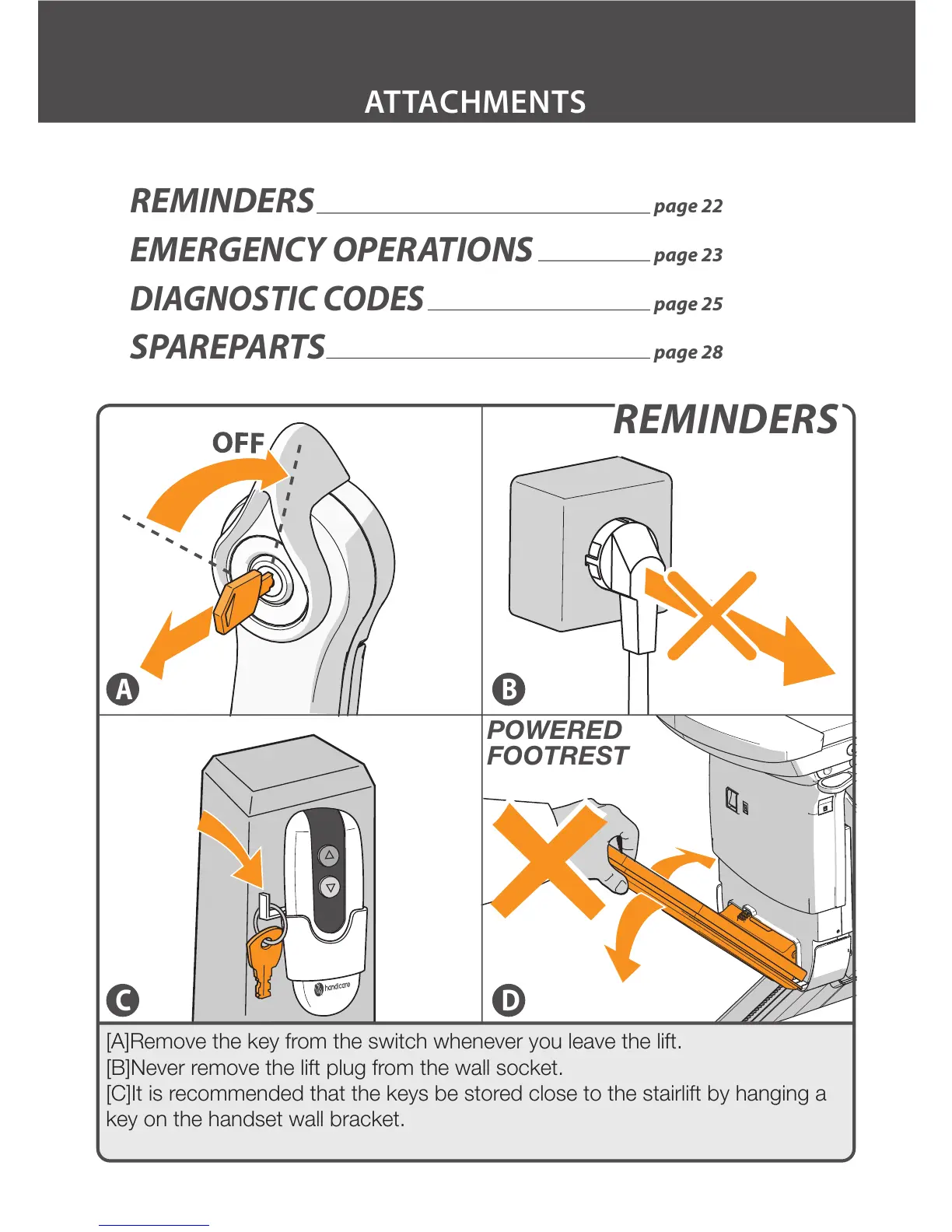 ATTACHMENTS

REMINDERS page 22
EMERGENCY OPERATIONS page 23
DIAGNOSTIC CODES page 25
SPAREPARTS page 28

REMINDERS

OFF

A

B

POWERED FOOTREST

handicare

C

D

[A]Remove the key from the switch whenever you leave the lift.
[B]Never remove the lift plug from the wall socket.
[C]It is recommended that the keys be stored close to the stairlift by hanging a key on the handset wall bracket.