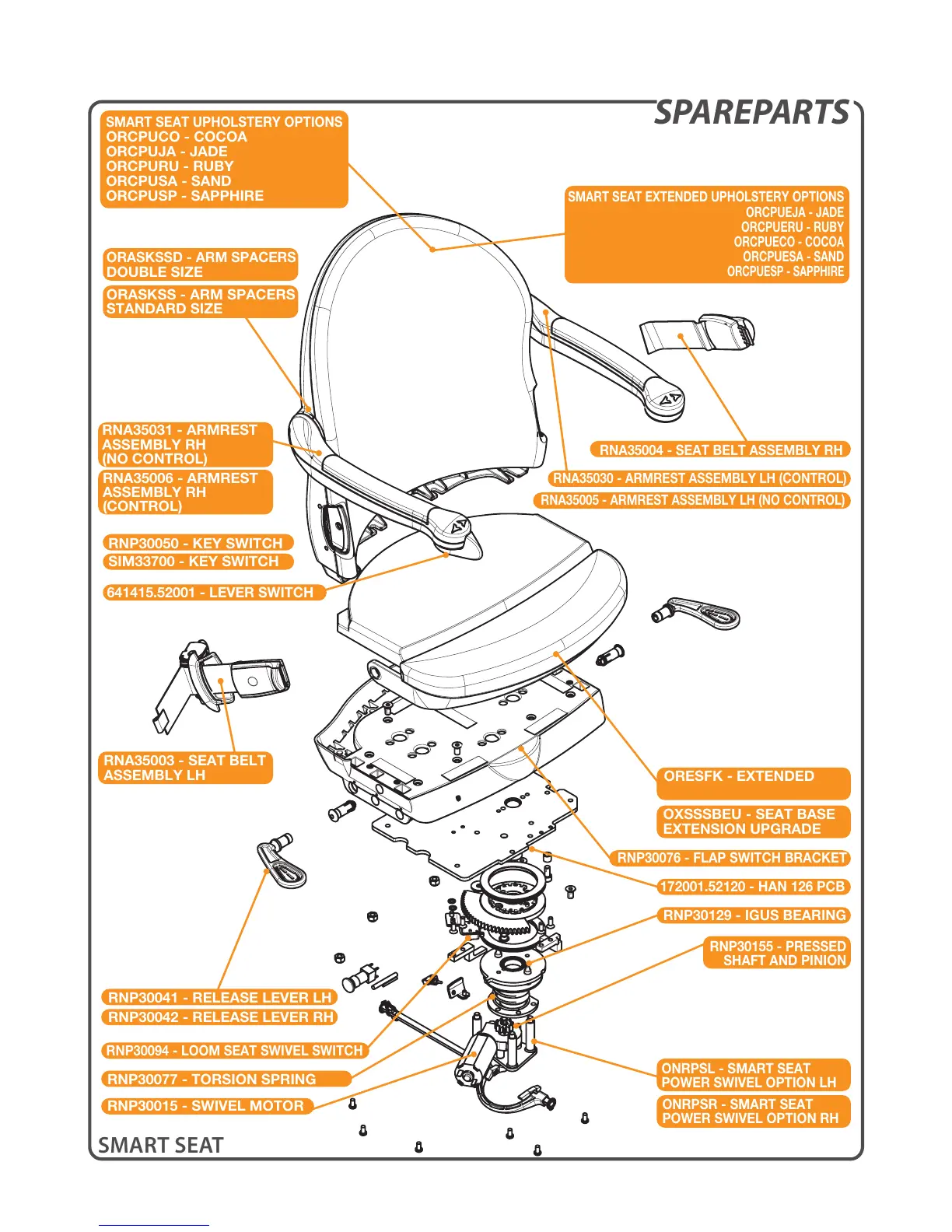 SPAREPARTS

SMART SEAT UPHOLSTERY OPTIONS
ORCPUCO - COCOA
ORCPUJA - JADE
ORCPURU - RUBY
ORCPUSA - SAND
ORCPUSP - SAPPHIRE

SMART SEAT EXTENDED UPHOLSTERY OPTIONS
ORCPUEJA - JADE
ORCPUERU - RUBY
ORCPUECO - COCOA
ORCPUESA - SAND
ORCPUESP - SAPPHIRE

ORASKSSD - ARM SPACERS DOUBLE SIZE

ORASKSS - ARM SPACERS STANDARD SIZE

RNA35031 - ARMREST ASSEMBLY RH (NO CONTROL)

RNA35006 - ARMREST ASSEMBLY RH (CONTROL)

RNA35004 - SEAT BELT ASSEMBLY RH

RNA35030 - ARMREST ASSEMBLY LH (CONTROL)

RNA35005 - ARMREST ASSEMBLY LH (NO CONTROL)

RNP30050 - KEY SWITCH

SIM33700 - KEY SWITCH

641415.52001 - LEVER SWITCH

RNA35003 - SEAT BELT ASSEMBLY LH

ORESFK - EXTENDED

OXSSSBEU - SEAT BASE EXTENSION UPGRADE

RNP30076 - FLAP SWITCH BRACKET

172001.52120 - HAN 126 PCB

RNP30129 - IGUS BEARING

RNP30155 - PRESSED SHAFT AND PINION

RNP30041 - RELEASE LEVER LH

RNP30042 - RELEASE LEVER RH

RNP30094 - LOOM SEAT SWIVEL SWITCH

RNP30077 - TORSION SPRING

RNP30015 - SWIVEL MOTOR

ONRPSL - SMART SEAT POWER SWIVEL OPTION LH

ONRPSR - SMART SEAT POWER SWIVEL OPTION RH

SMART SEAT