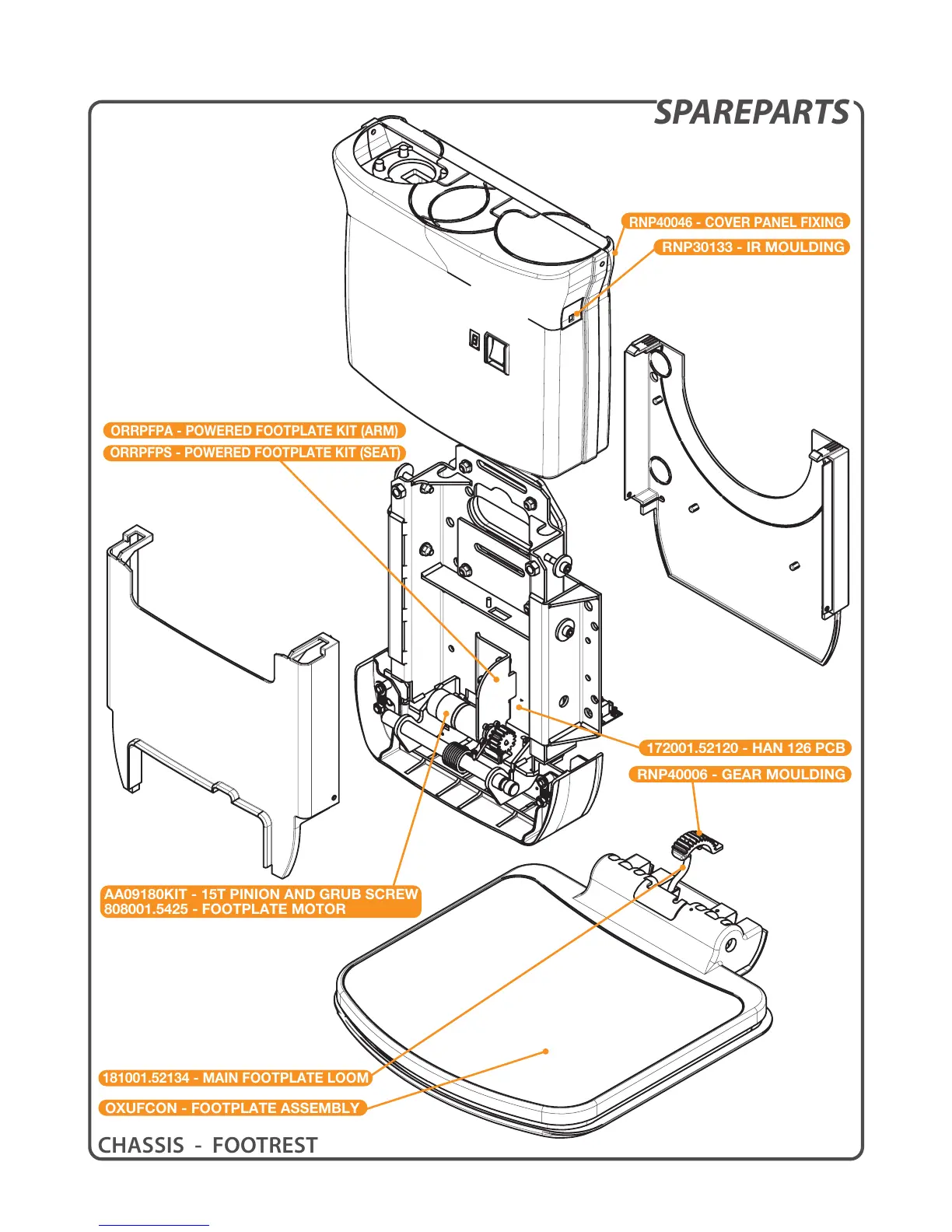 SPAREPARTS

RNP40046 - COVER PANEL FIXING

RNP30133 - IR MOULDING

ORRPFPA - POWERED FOOTPLATE KIT (ARM)

ORRPFPS - POWERED FOOTPLATE KIT (SEAT)

172001.52120 - HAN 126 PCB

RNP40006 - GEAR MOULDING

AA09180KIT - 15T PINION AND GRUB SCREW
808001.5425 - FOOTPLATE MOTOR

181001.52134 - MAIN FOOTPLATE LOOM

OXUFCON - FOOTPLATE ASSEMBLY

CHASSIS - FOOTREST