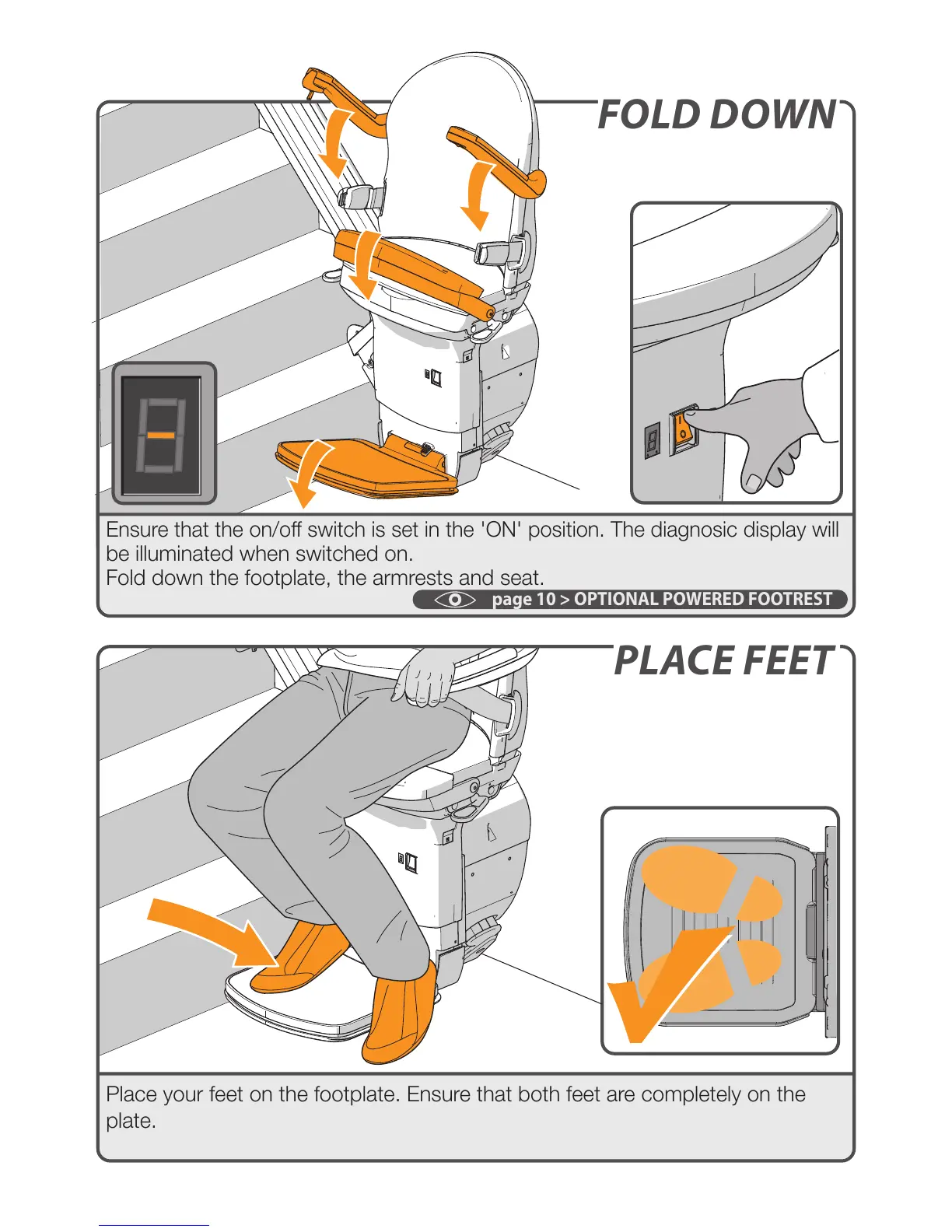 FOLD DOWN

Ensure that the on/off switch is set in the 'ON' position. The diagnosic display will be illuminated when switched on.
Fold down the footplate, the armrests and seat.

page 10 > OPTIONAL POWERED FOOTREST

PLACE FEET

Place your feet on the footplate. Ensure that both feet are completely on the plate.