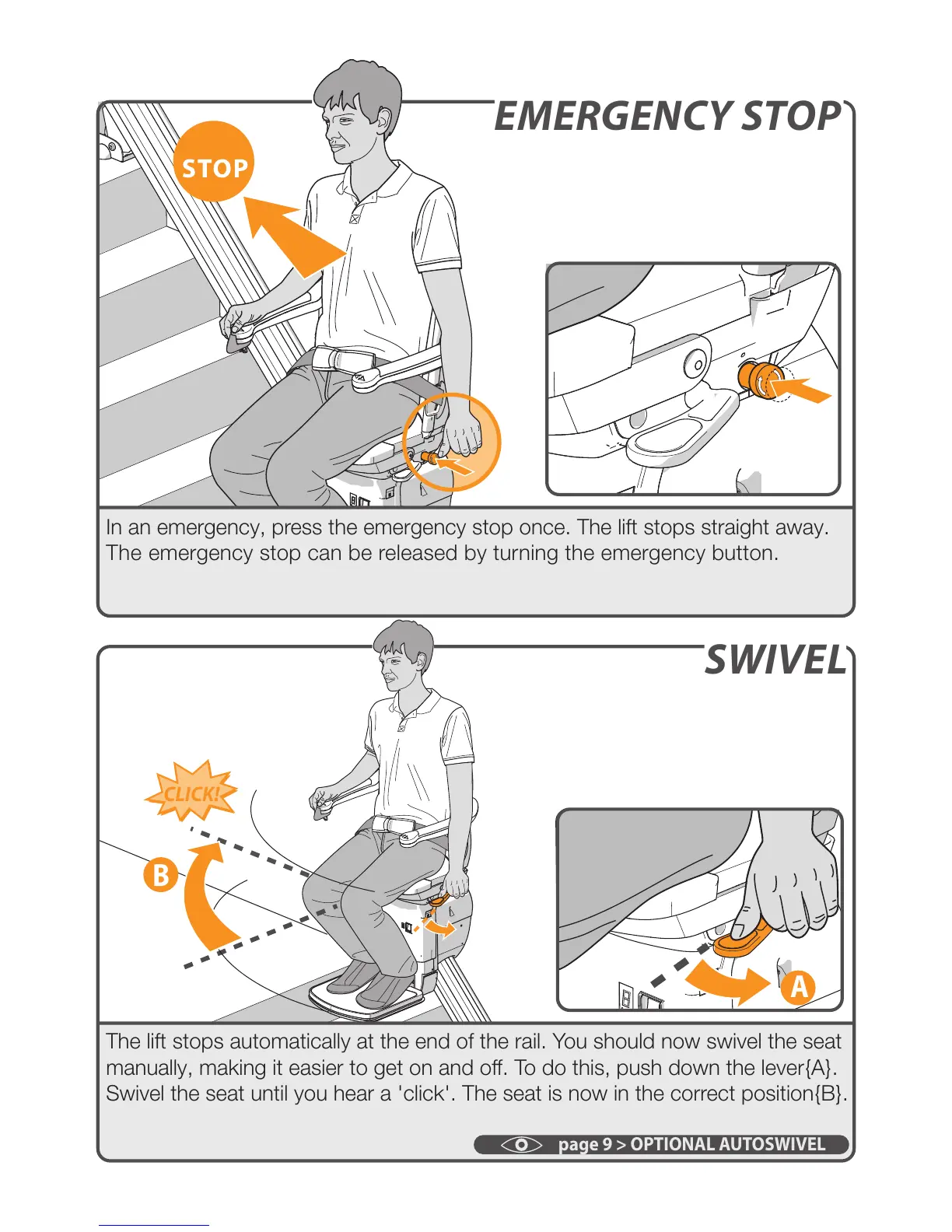 EMERGENCY STOP

STOP

In an emergency, press the emergency stop once. The lift stops straight away. The emergency stop can be released by turning the emergency button.

SWIVEL

CLICK!

B

A

The lift stops automatically at the end of the rail. You should now swivel the seat manually, making it easier to get on and off. To do this, push down the lever{A}. Swivel the seat until you hear a 'click'. The seat is now in the correct position{B}.

page 9 > OPTIONAL AUTOSWIVEL