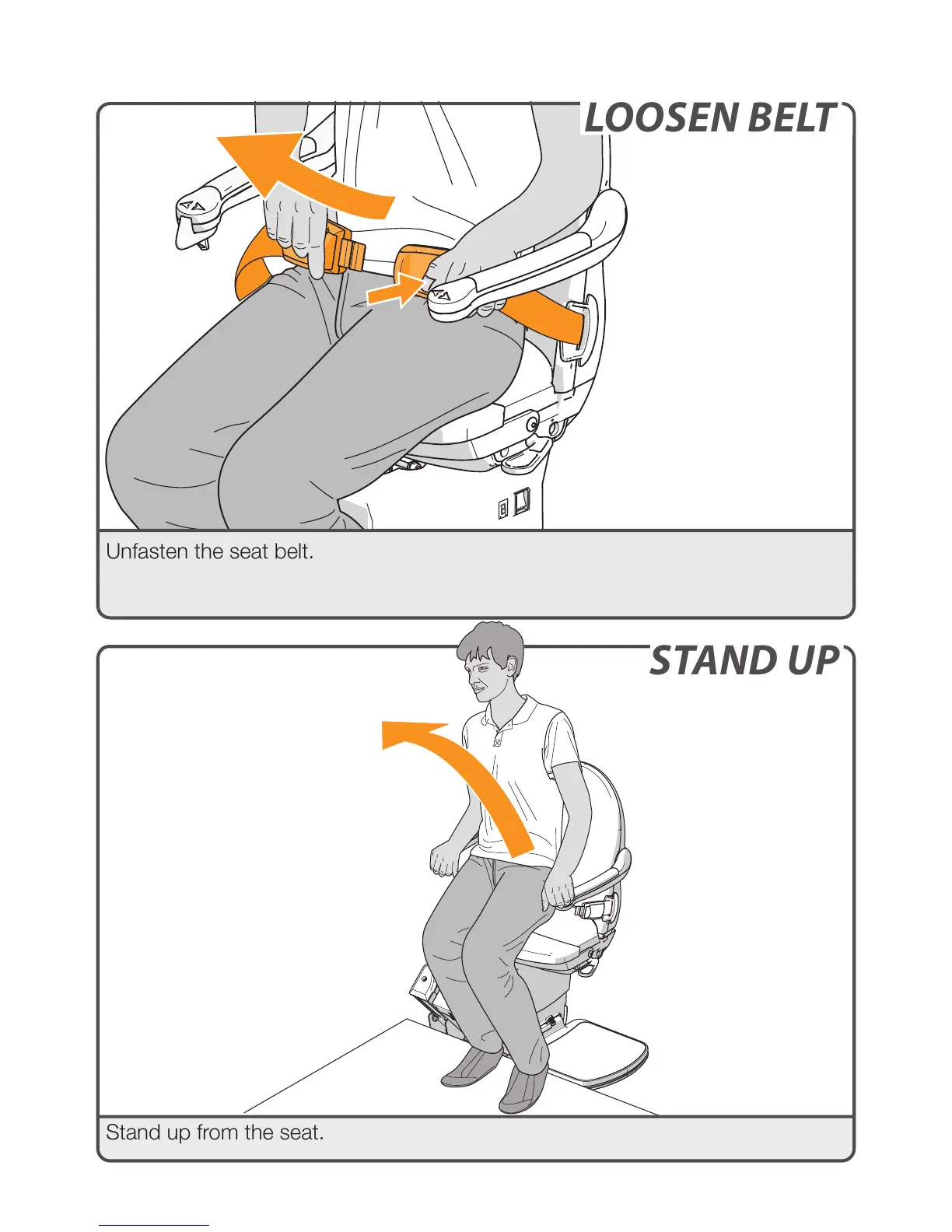 LOOSEN BELT

Unfasten the seat belt.

STAND UP

Stand up from the seat.