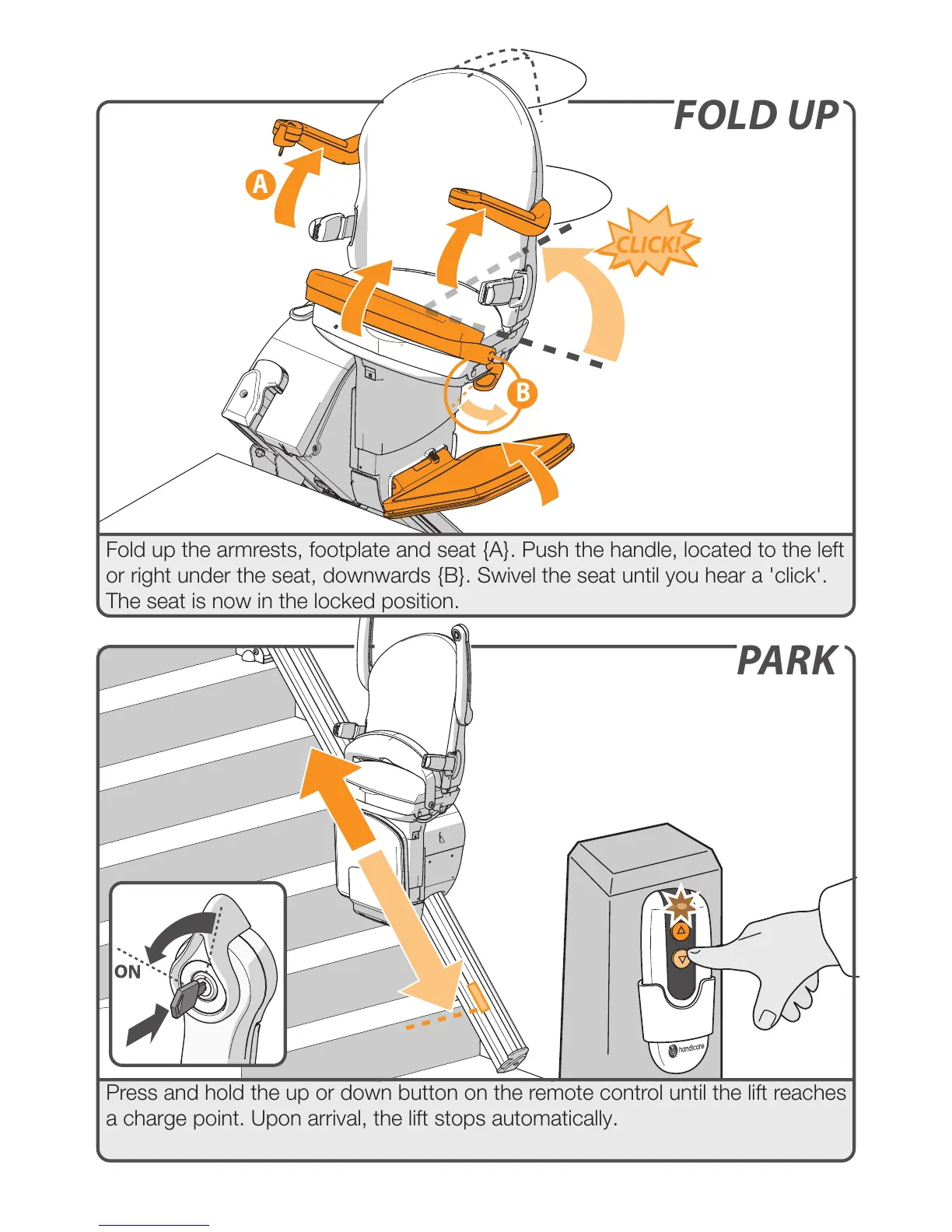 FOLD UP

A

CLICK!

B

Fold up the armrests, footplate and seat {A}. Push the handle, located to the left or right under the seat, downwards {B}. Swivel the seat until you hear a 'click'. The seat is now in the locked position.

PARK

ON

handicare

Press and hold the up or down button on the remote control until the lift reaches a charge point. Upon arrival, the lift stops automatically.