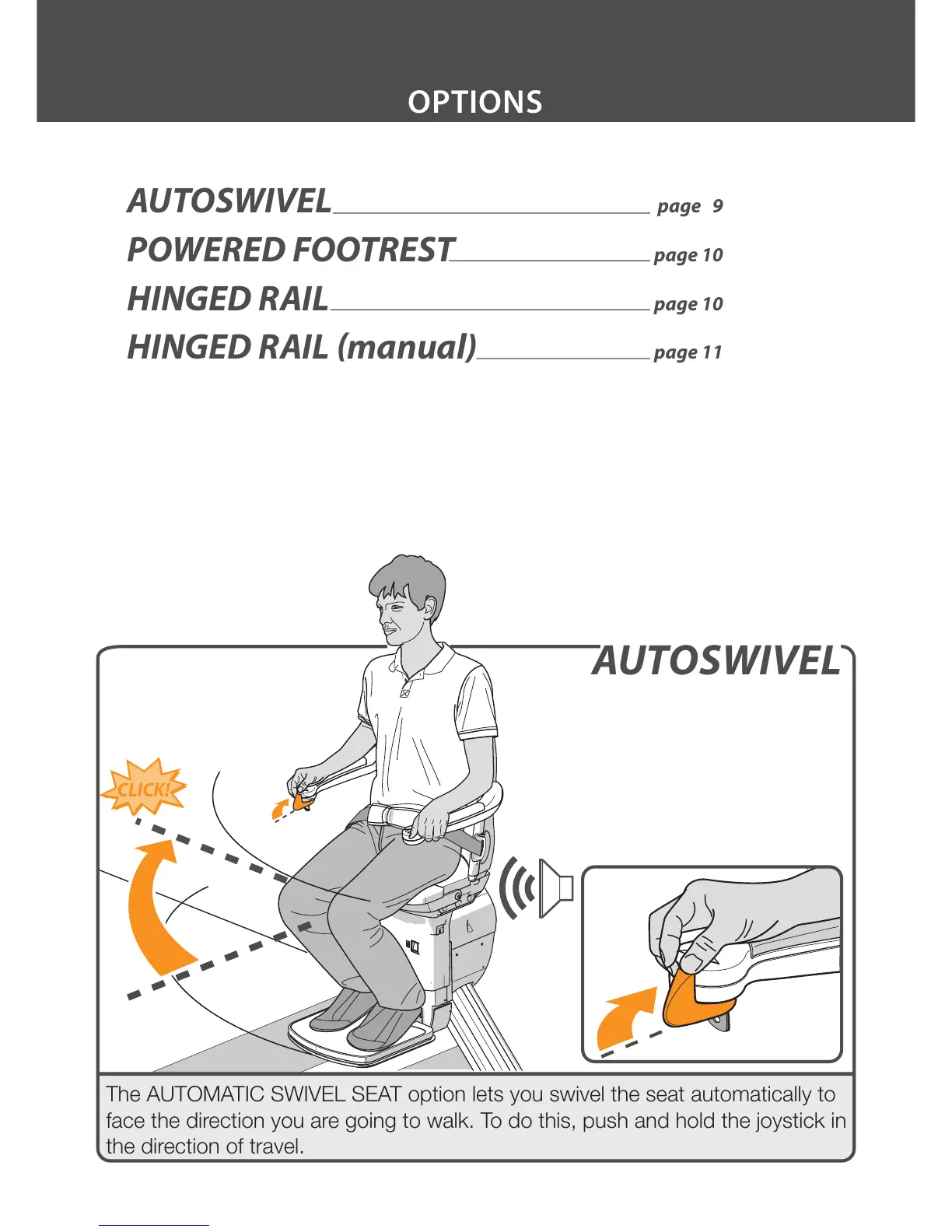 OPTIONS

AUTOSWIVEL page 9
POWERED FOOTREST page 10
HINGED RAIL page 10
HINGED RAIL (manual) page 11

AUTOSWIVEL

CLICK!

The AUTOMATIC SWIVEL SEAT option lets you swivel the seat automatically to face the direction you are going to walk. To do this, push and hold the joystick in the direction of travel.