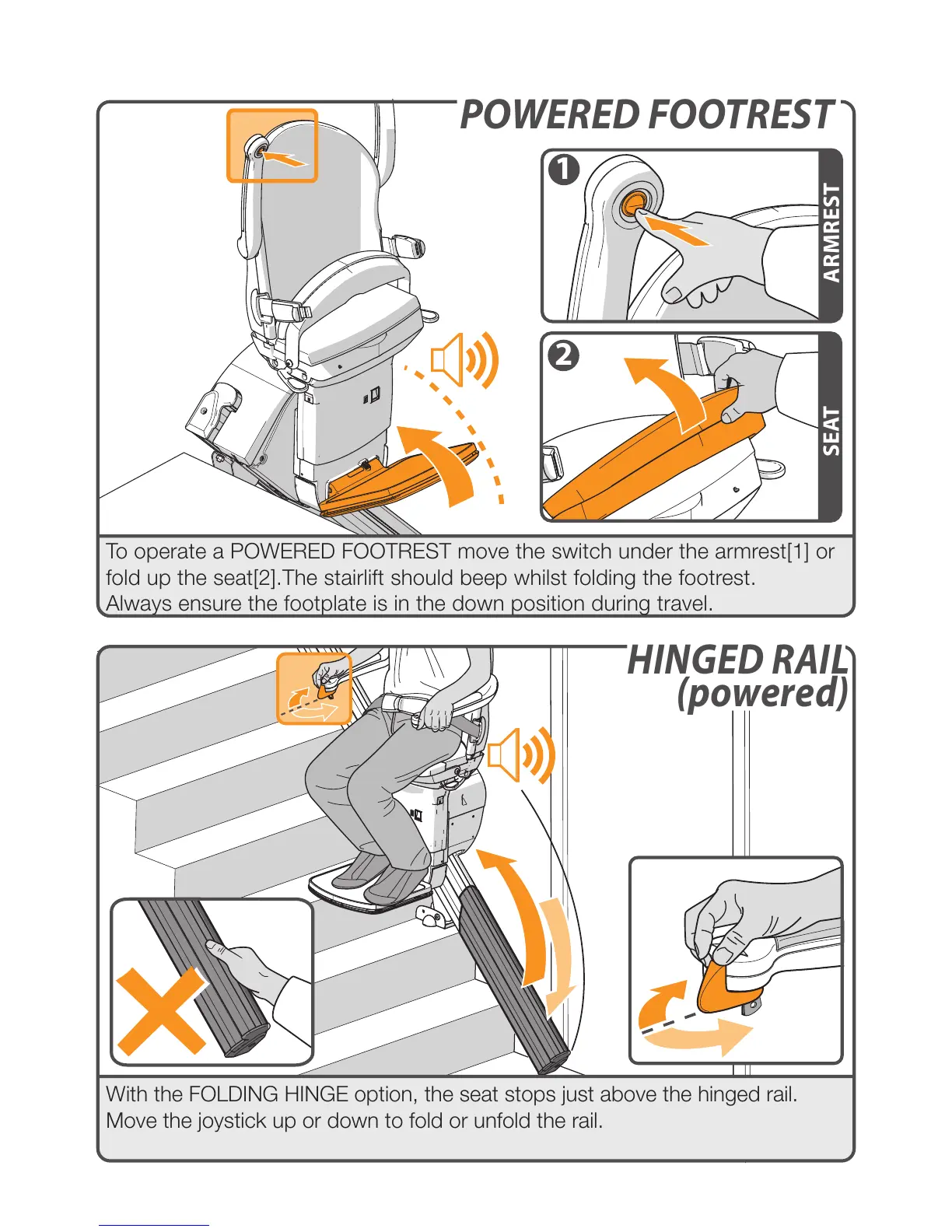 POWERED FOOTREST

1

ARMREST

2

SEAT

To operate a POWERED FOOTREST move the switch under the armrest[1] or fold up the seat[2].The stairlift should beep whilst folding the footrest. Always ensure the footplate is in the down position during travel.

HINGED RAIL (powered)

With the FOLDING HINGE option, the seat stops just above the hinged rail. Move the joystick up or down to fold or unfold the rail.