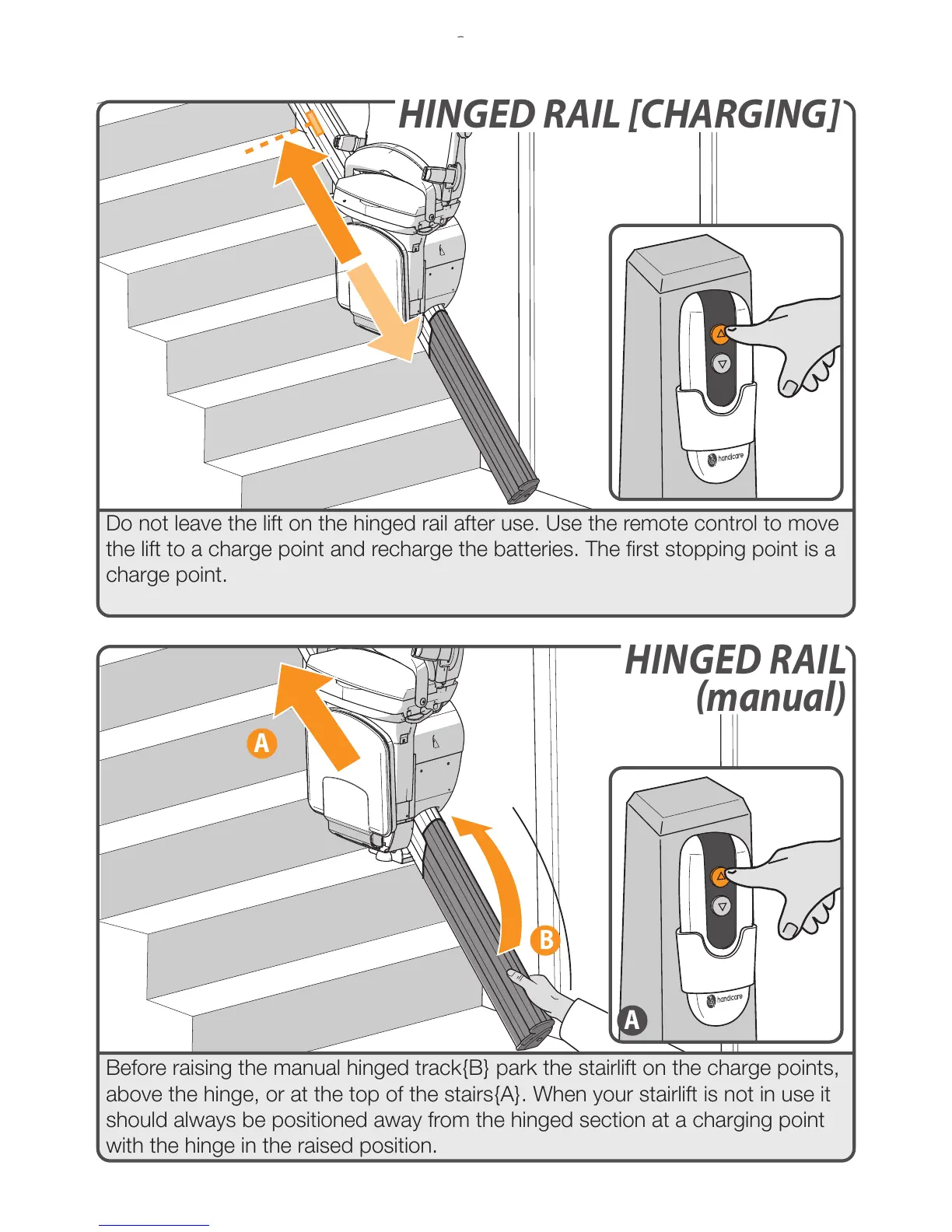 HINGED RAIL [CHARGING]

handicare

Do not leave the lift on the hinged rail after use. Use the remote control to move the lift to a charge point and recharge the batteries. The first stopping point is a charge point.

HINGED RAIL (manual)

A

B

A

handicare

Before raising the manual hinged track{B} park the stairlift on the charge points, above the hinge, or at the top of the stairs{A}. When your stairlift is not in use it should always be positioned away from the hinged section at a charging point with the hinge in the raised position.