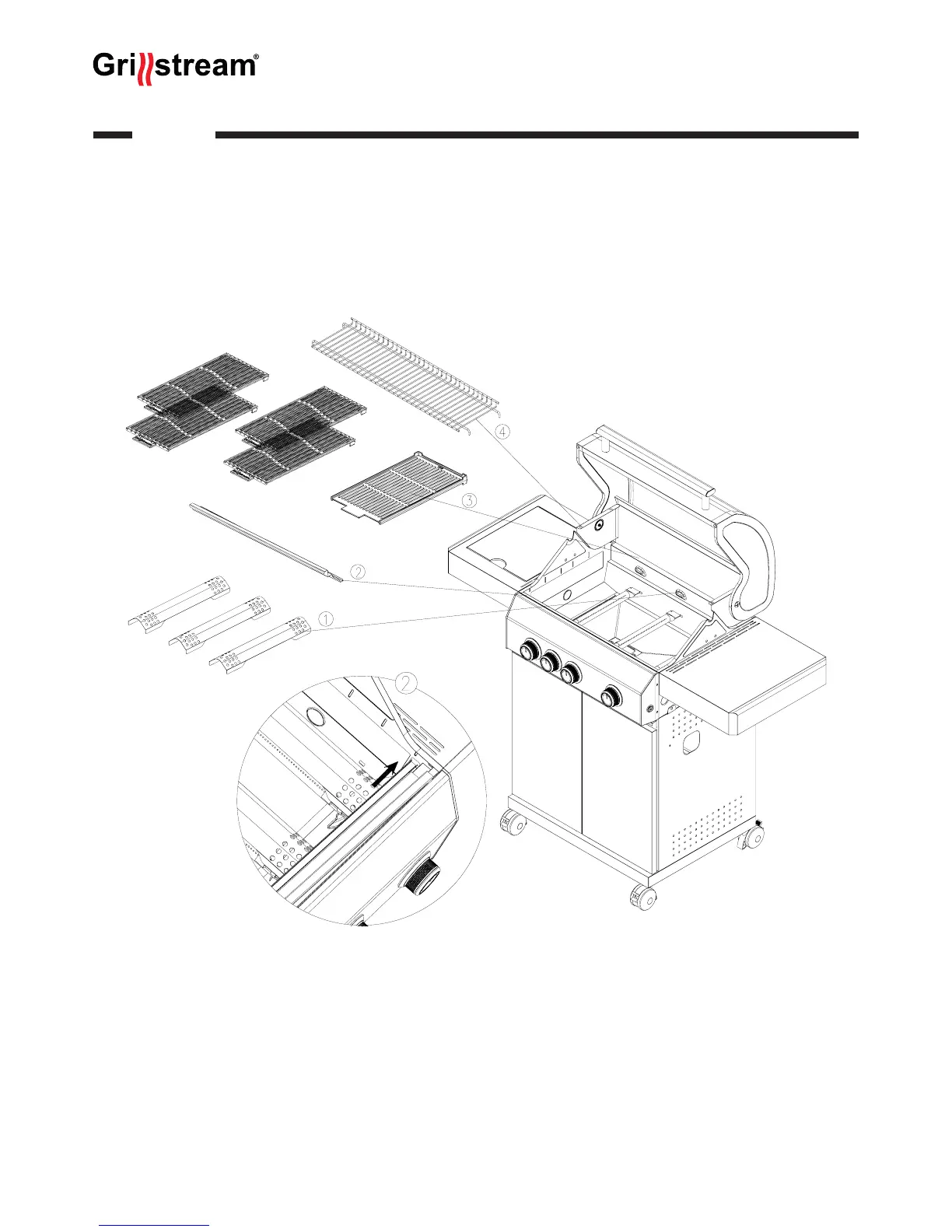 Grillstream®

4

3

2

1

2