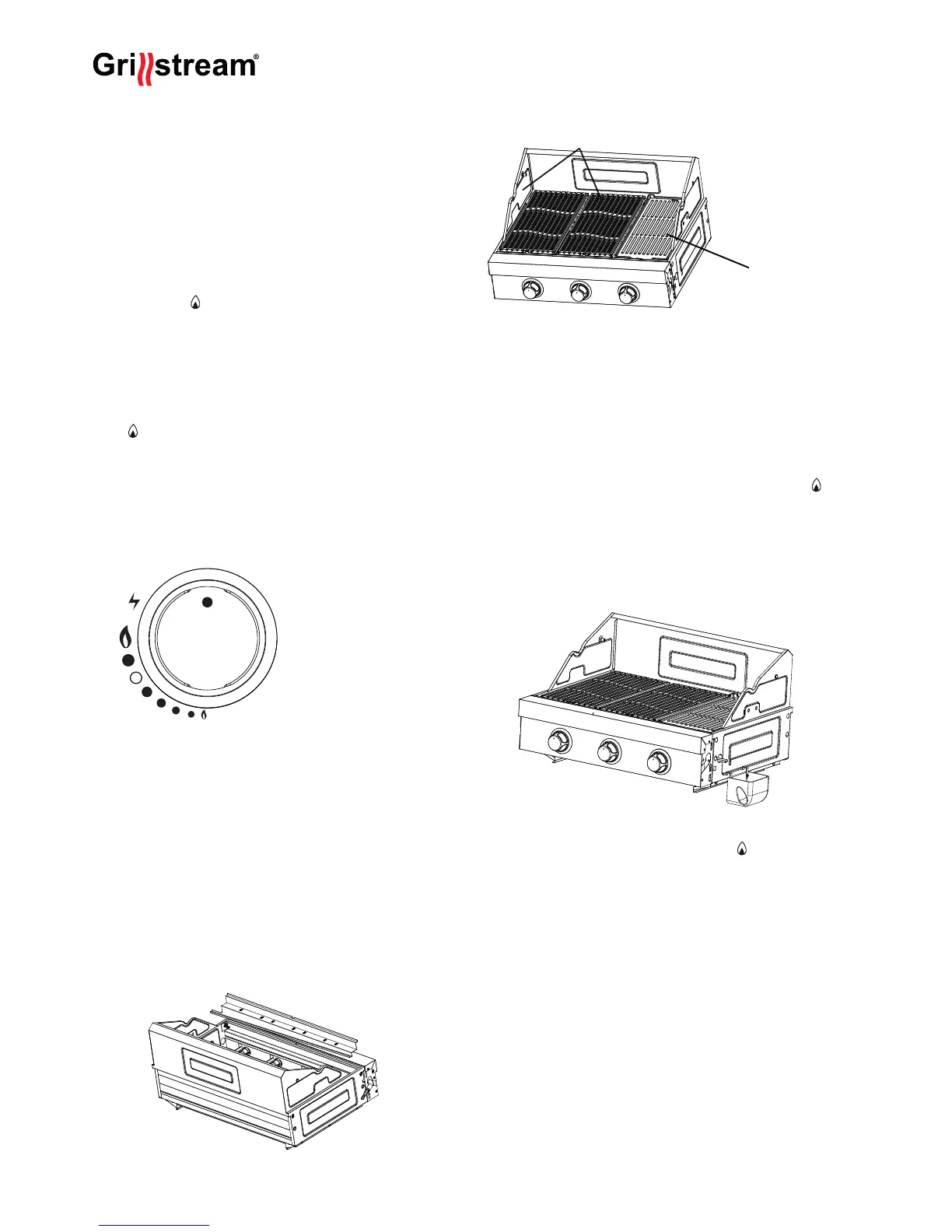 Grillstream®