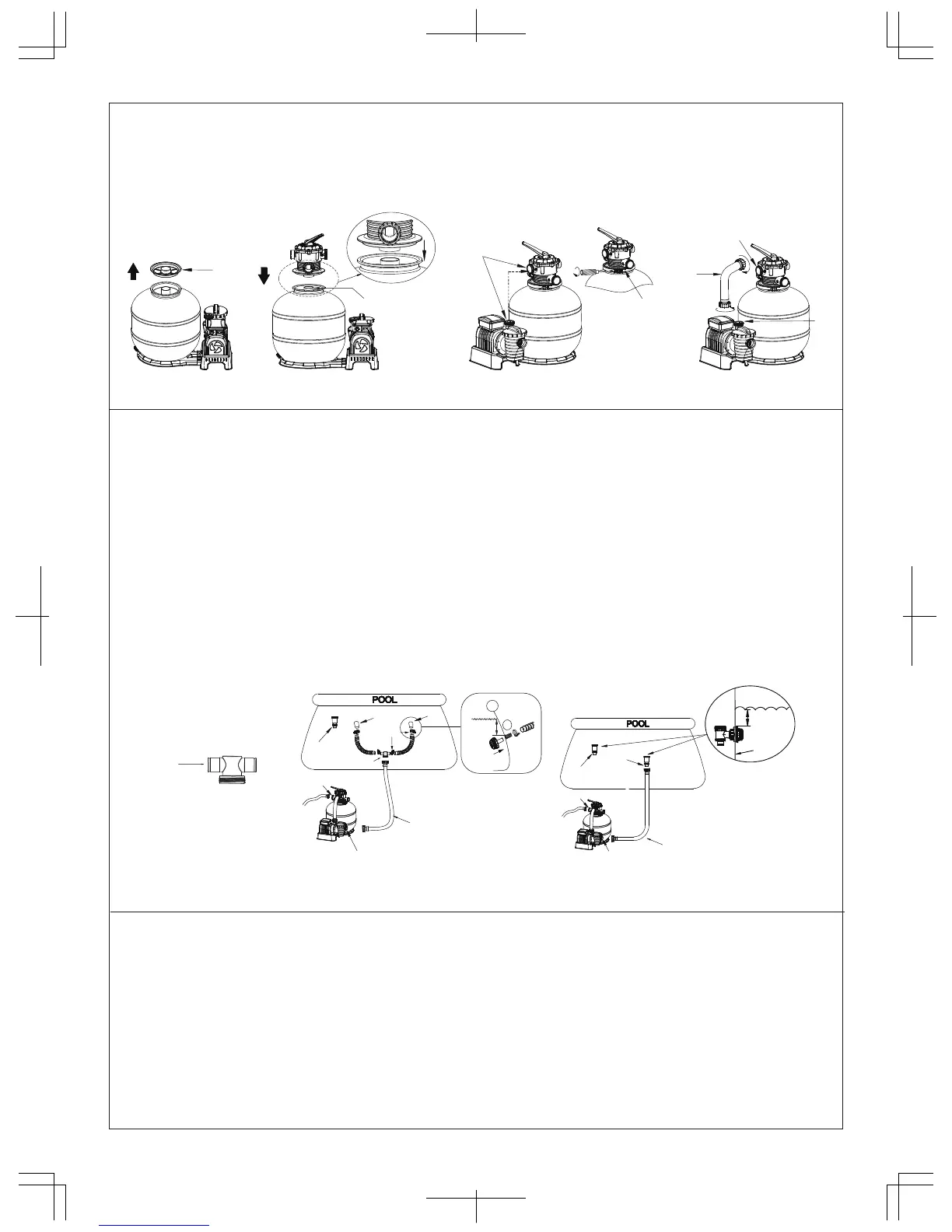 POOL

POOL