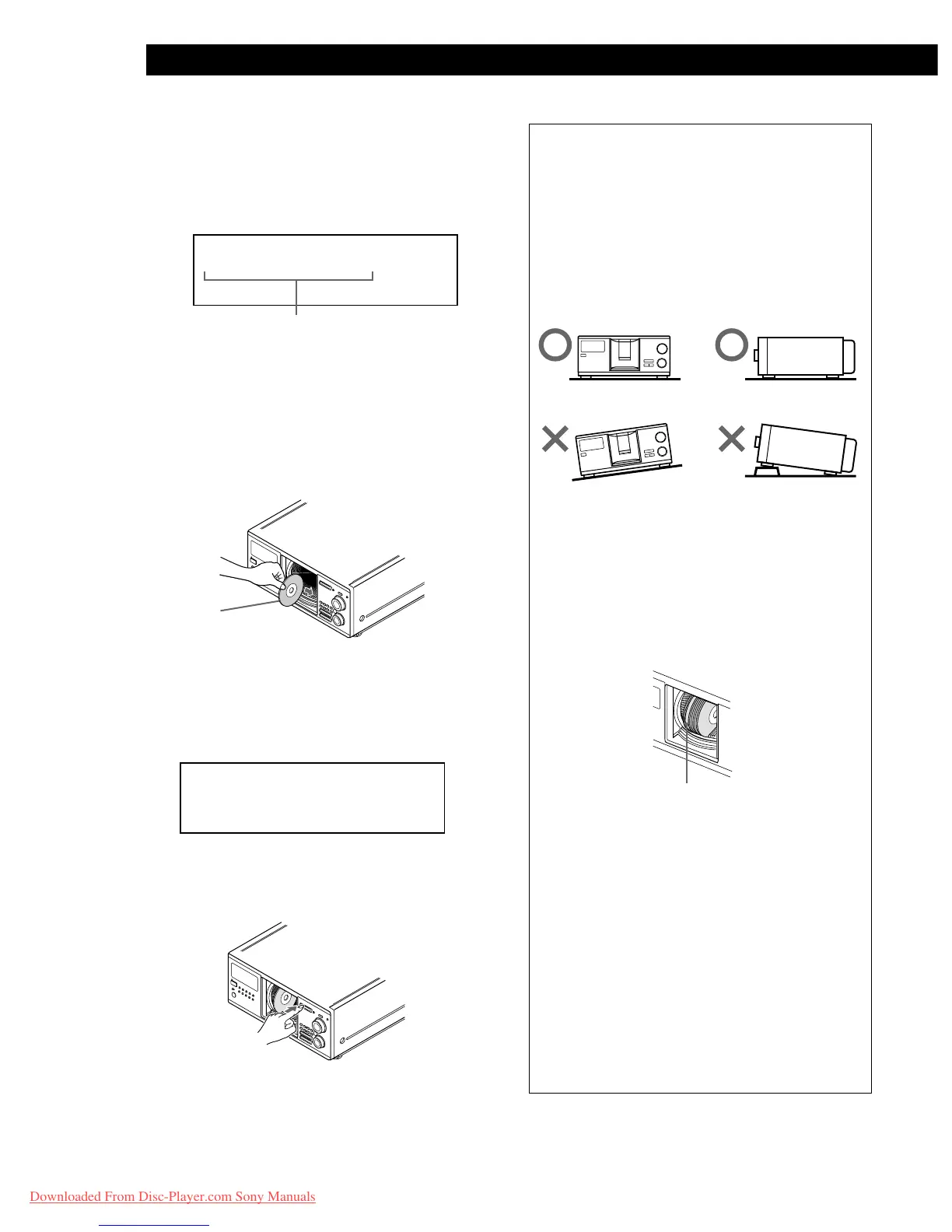 Downloaded From Disc-Player.com Sony Manuals