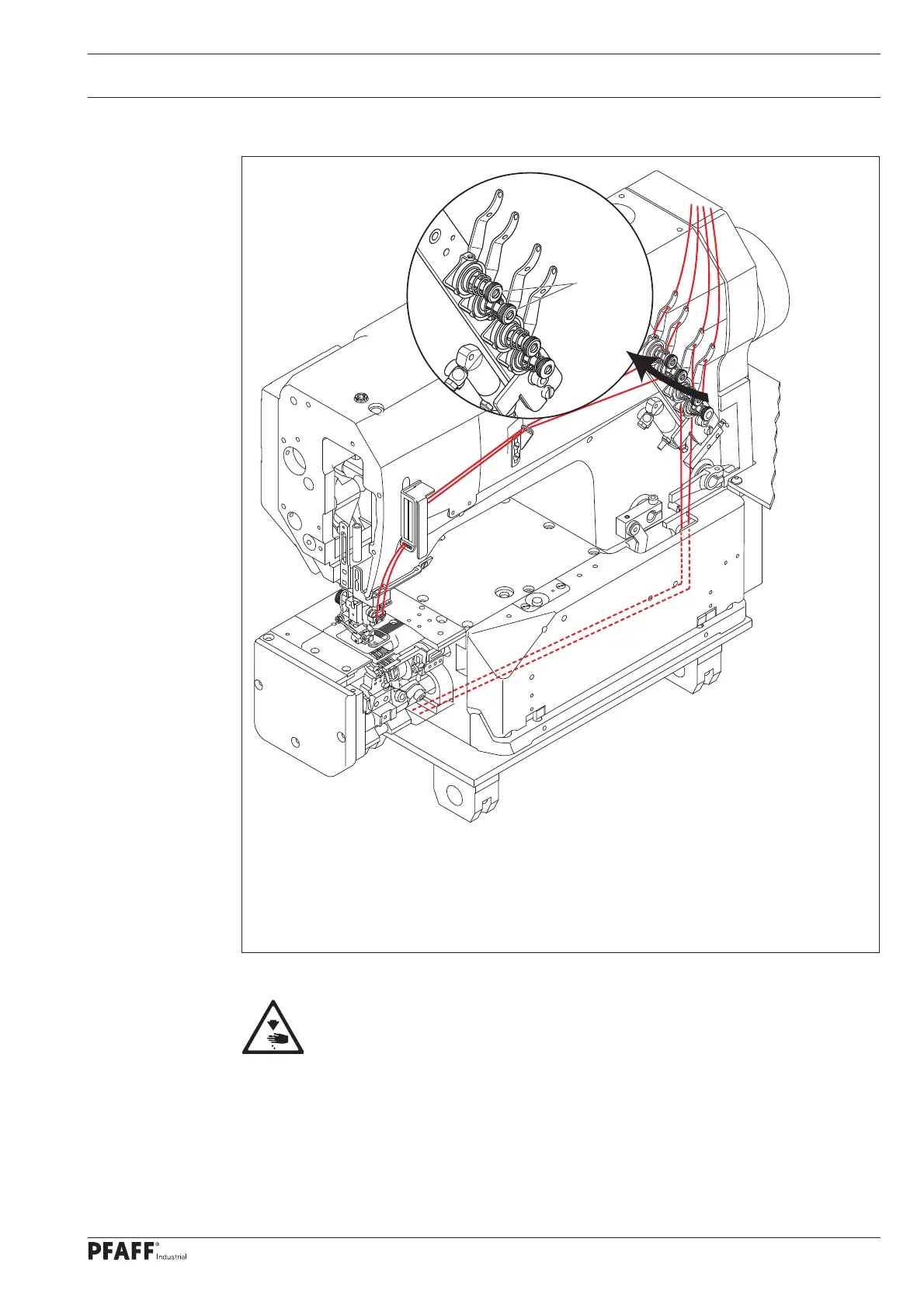 PFAFF® Industrial