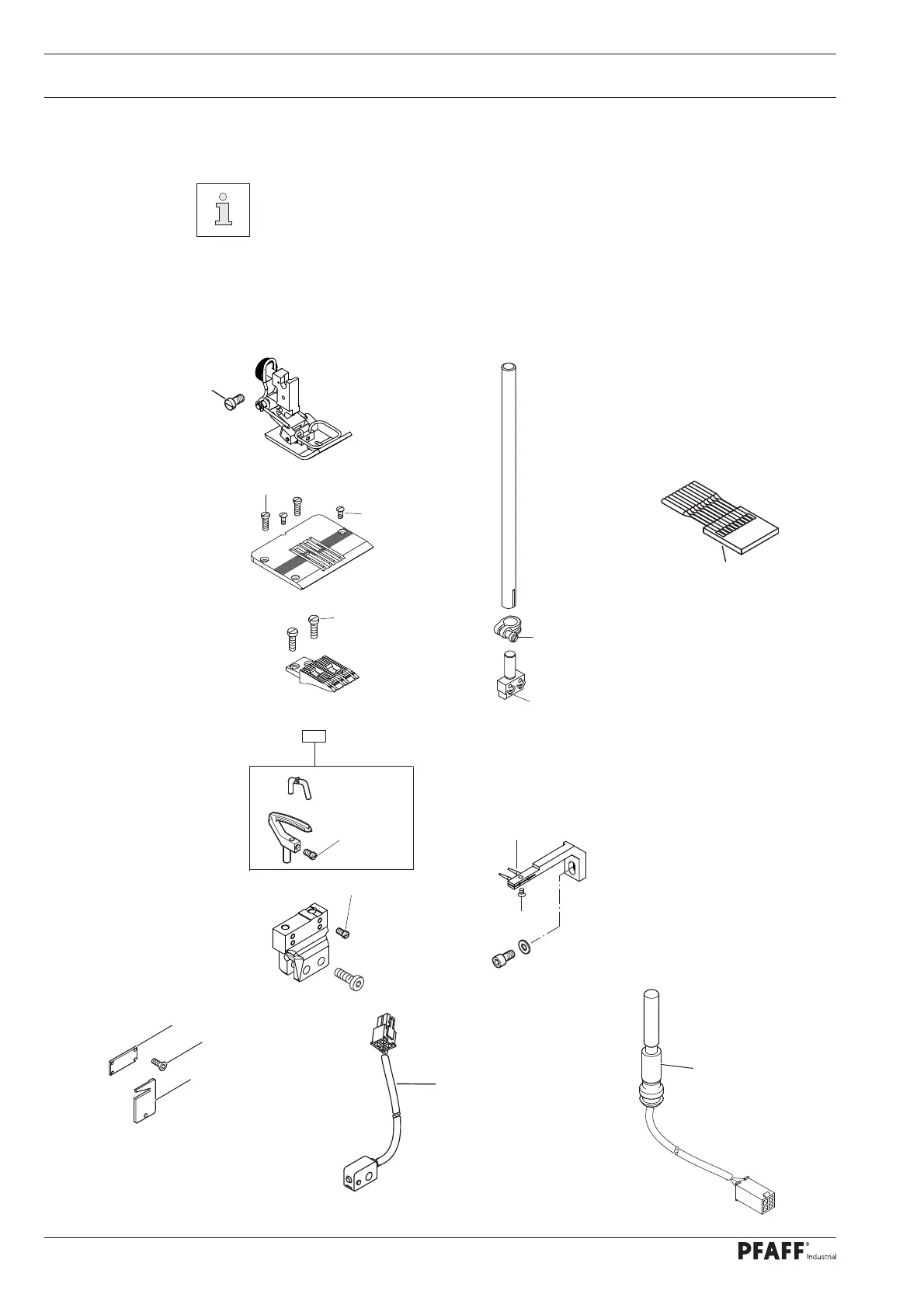 PFAFF® Industrial