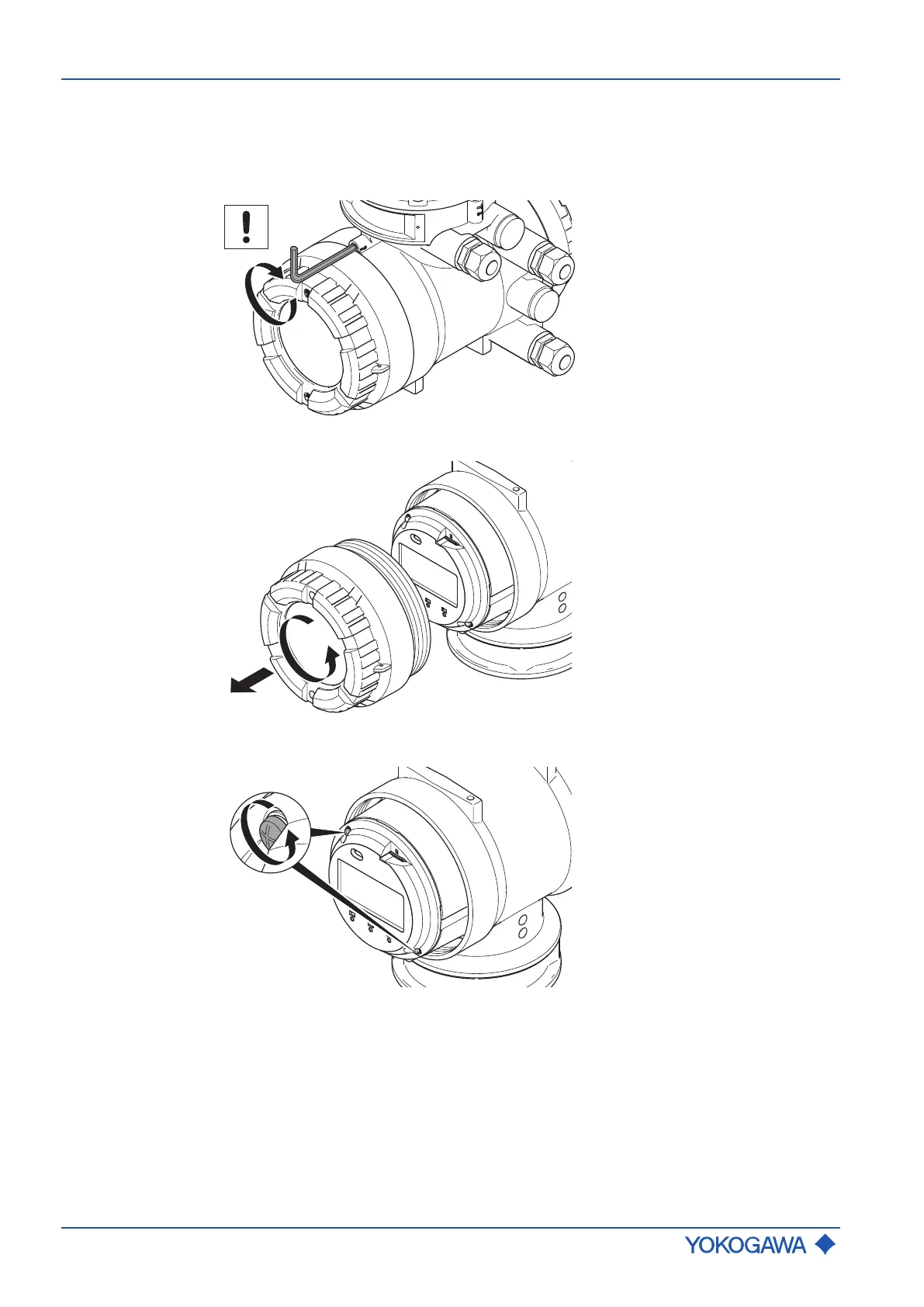 YOKOGAWA