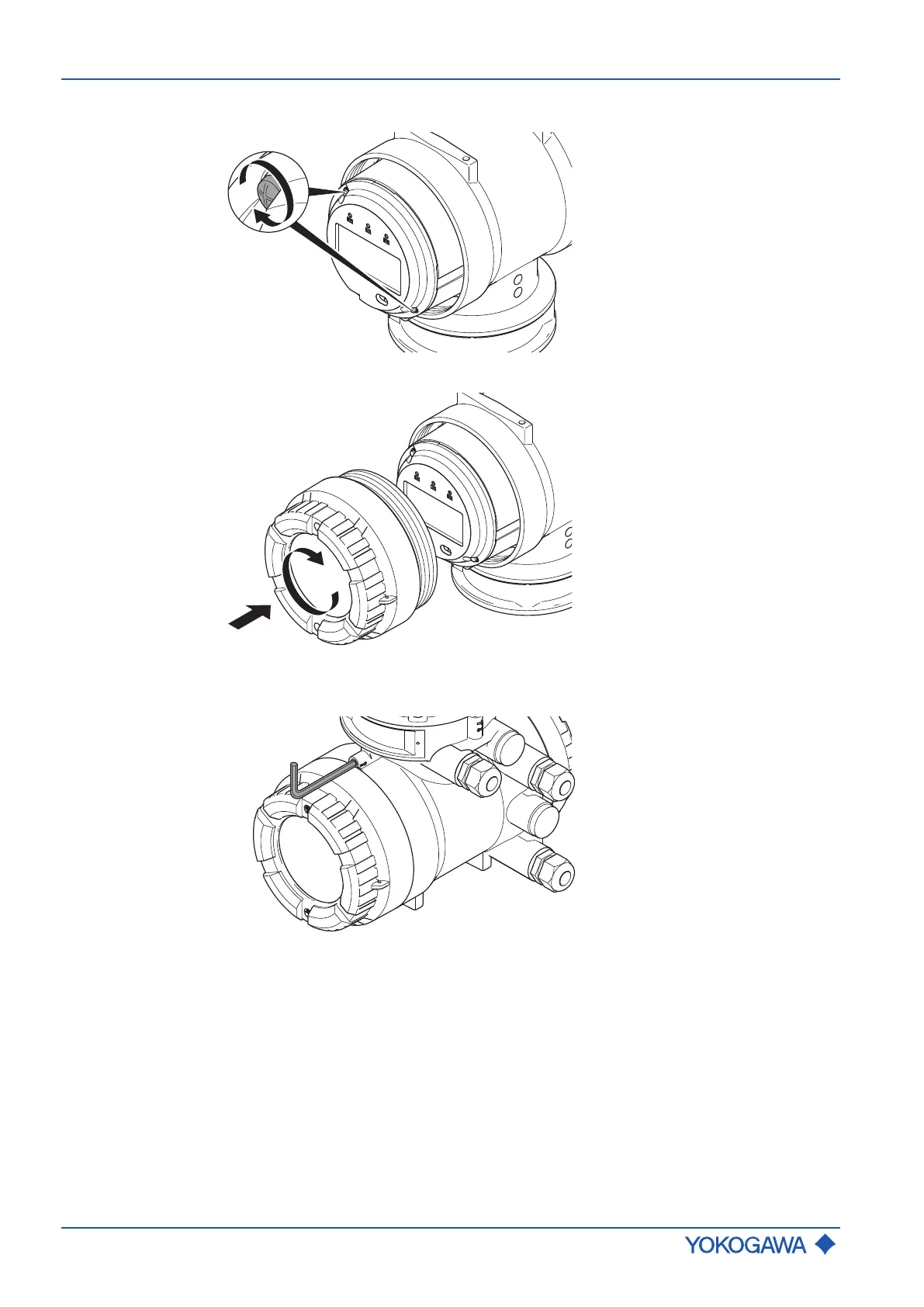 YOKOGAWA