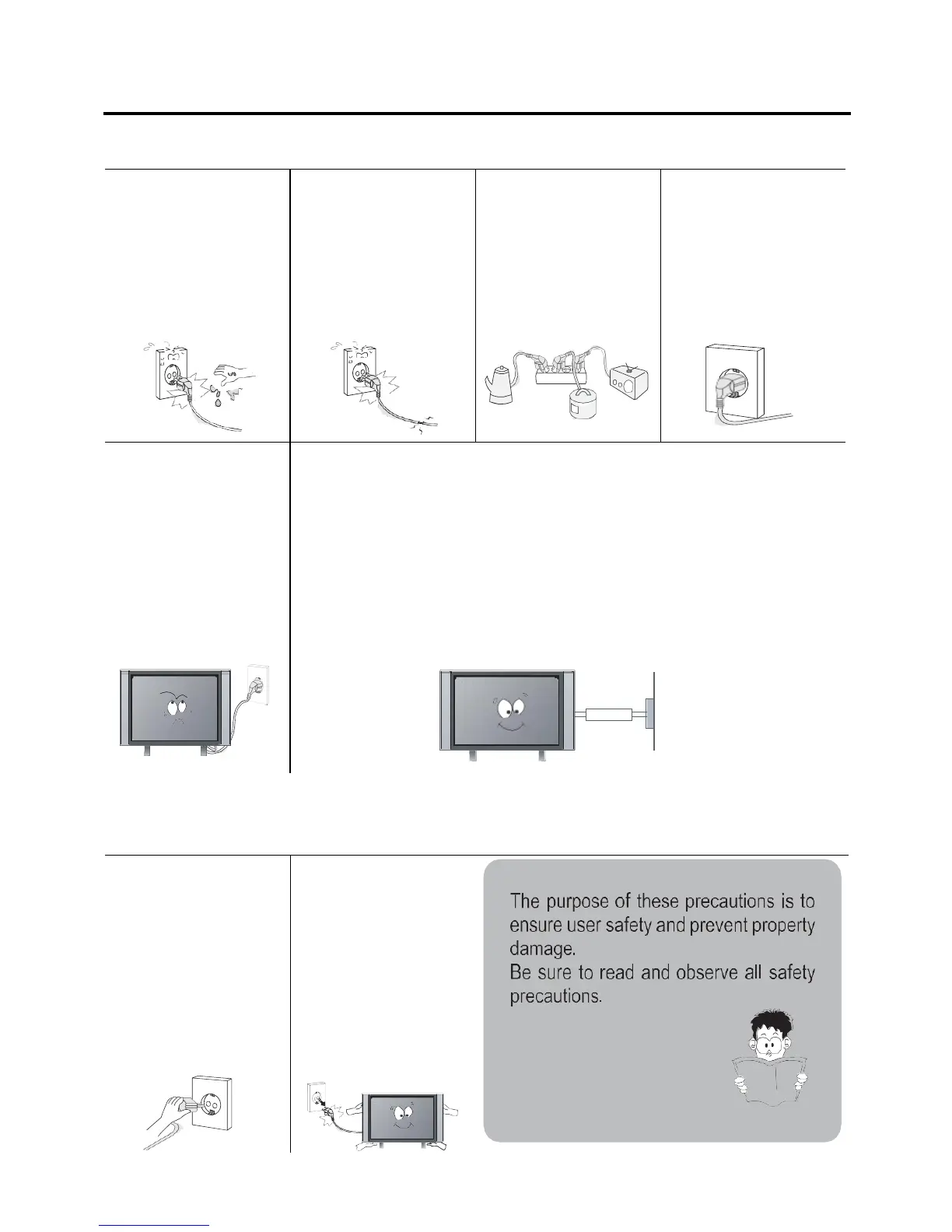 The purpose of these precautions is to ensure user safety and prevent property damage.
Be sure to read and observe all safety precautions.