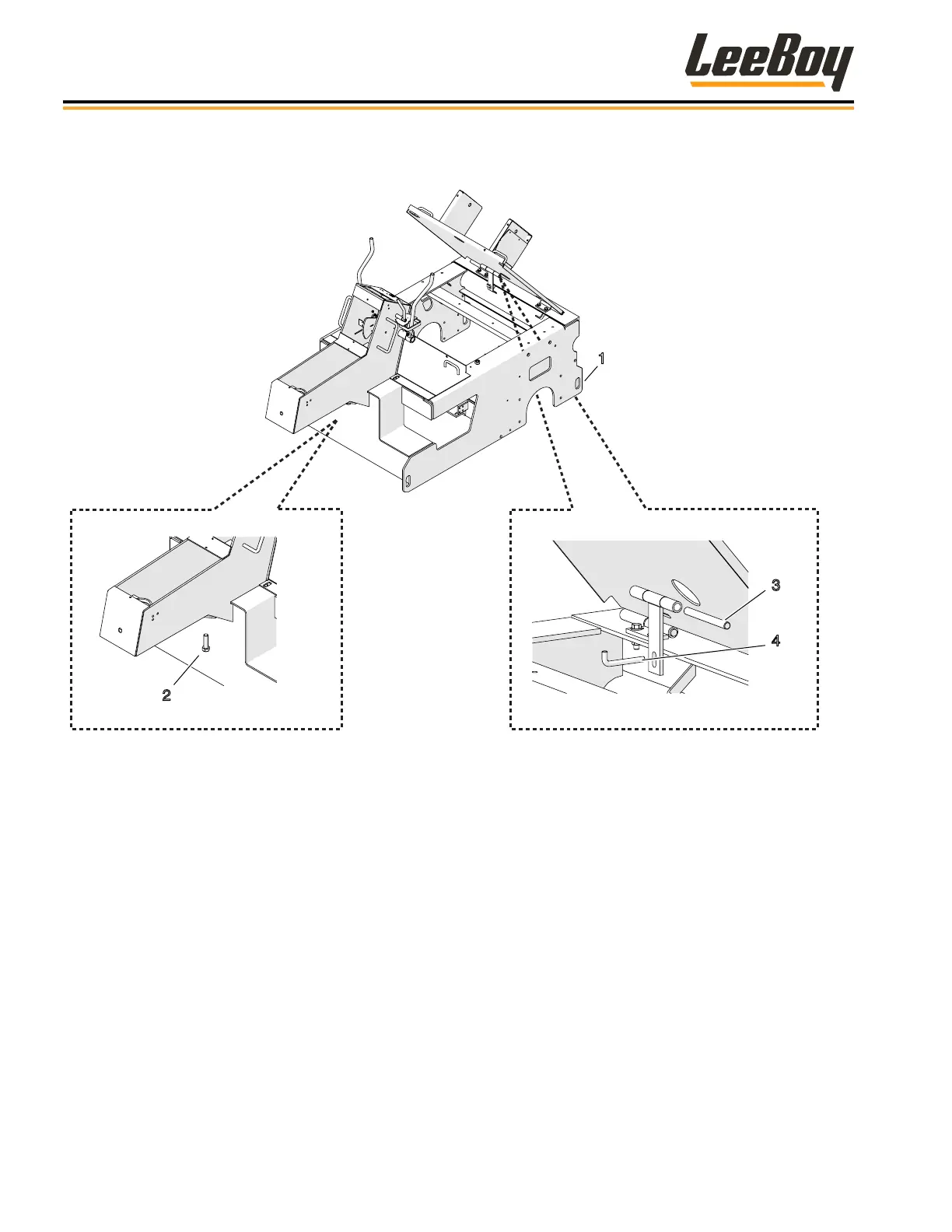 LeeBoy

1

2

3

4