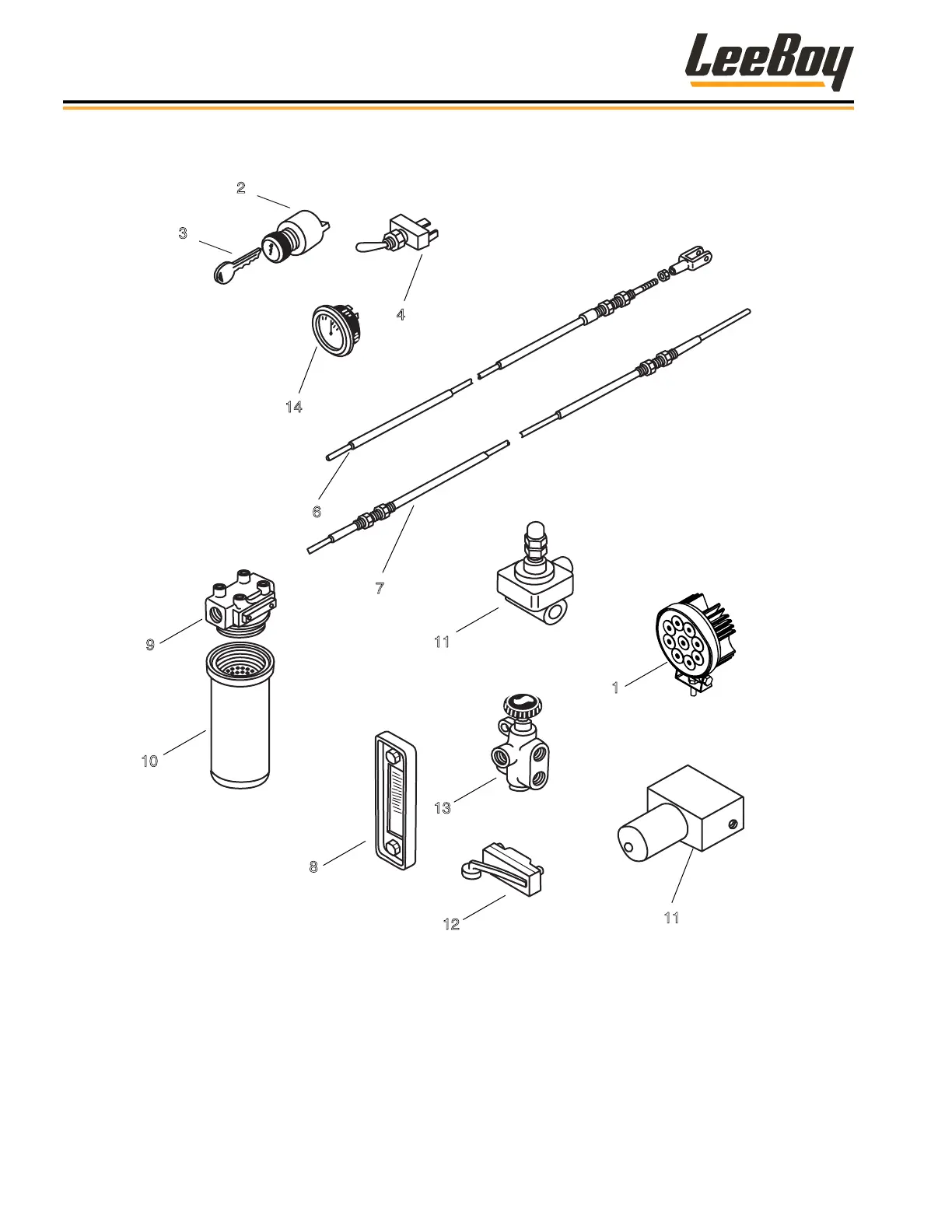 LeeBoy

2

3

4

14

6

7

9

11

1

10

13

8

12

11