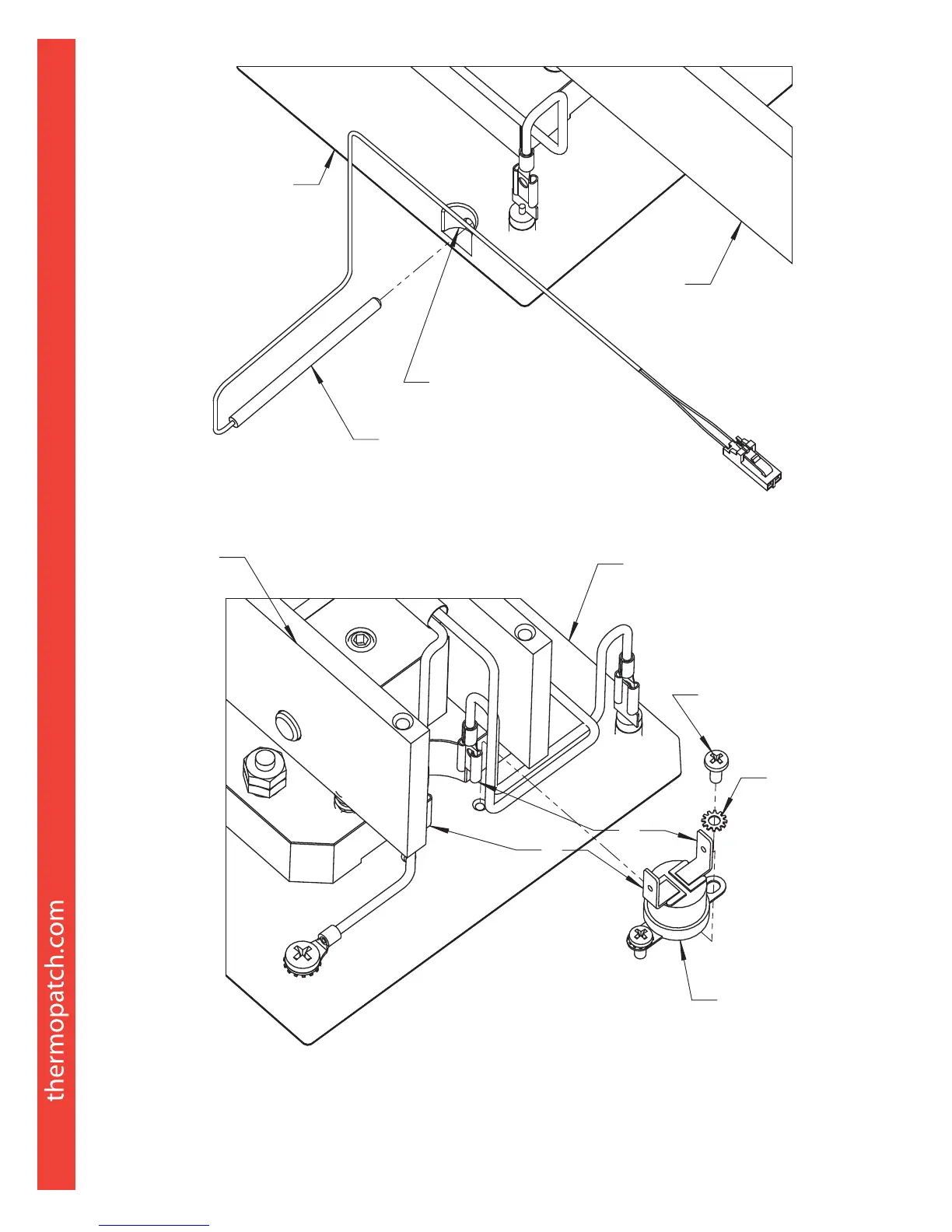 thermopatch.com