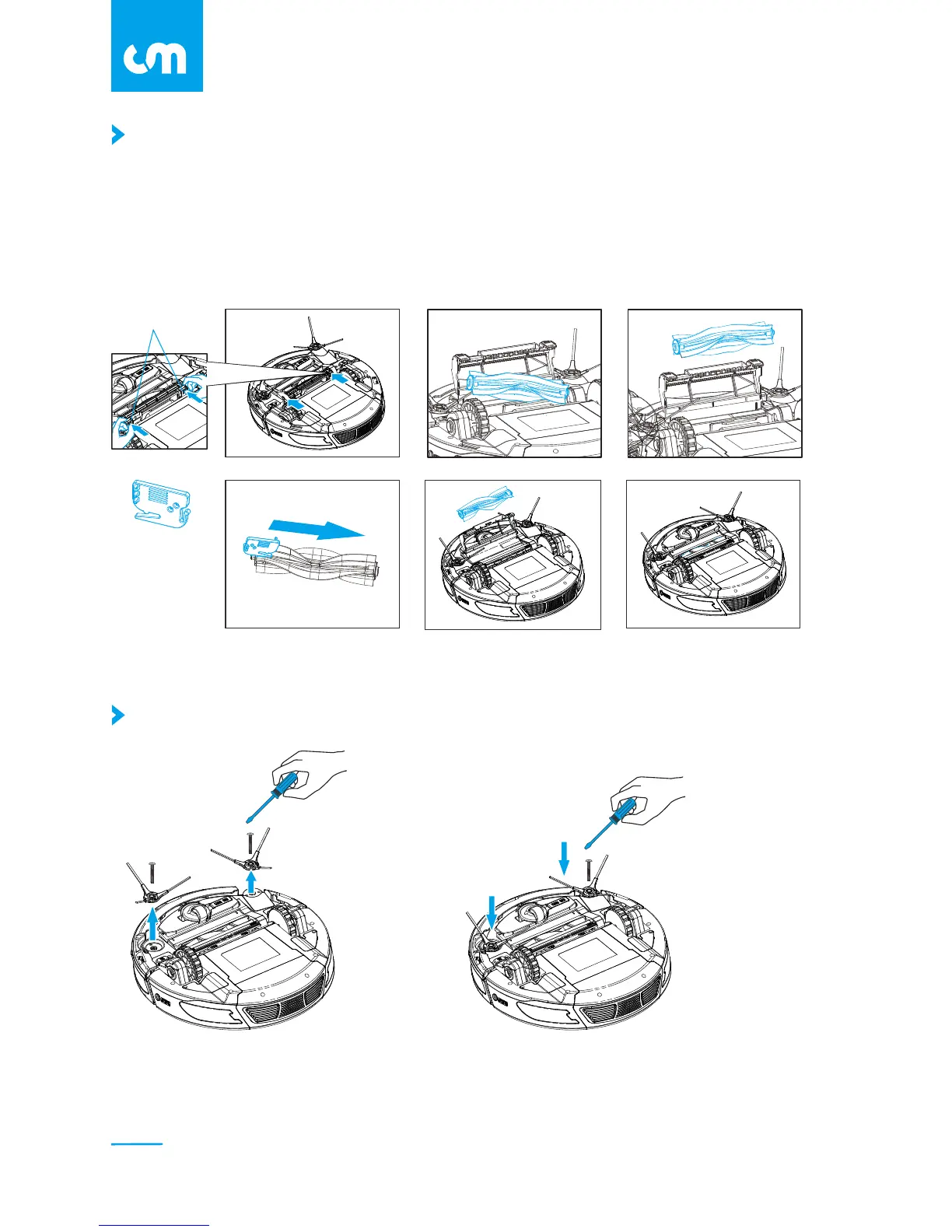 cm