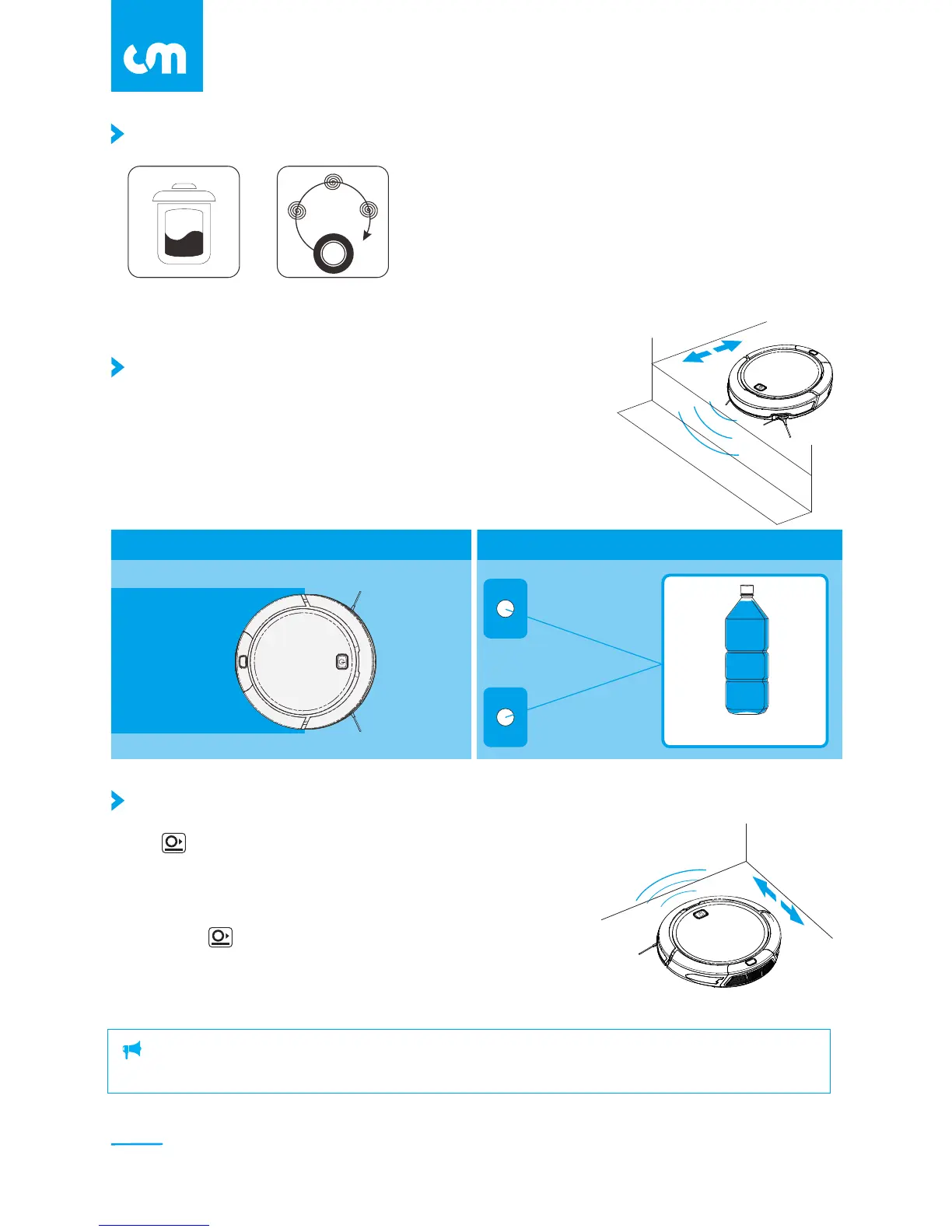 cm