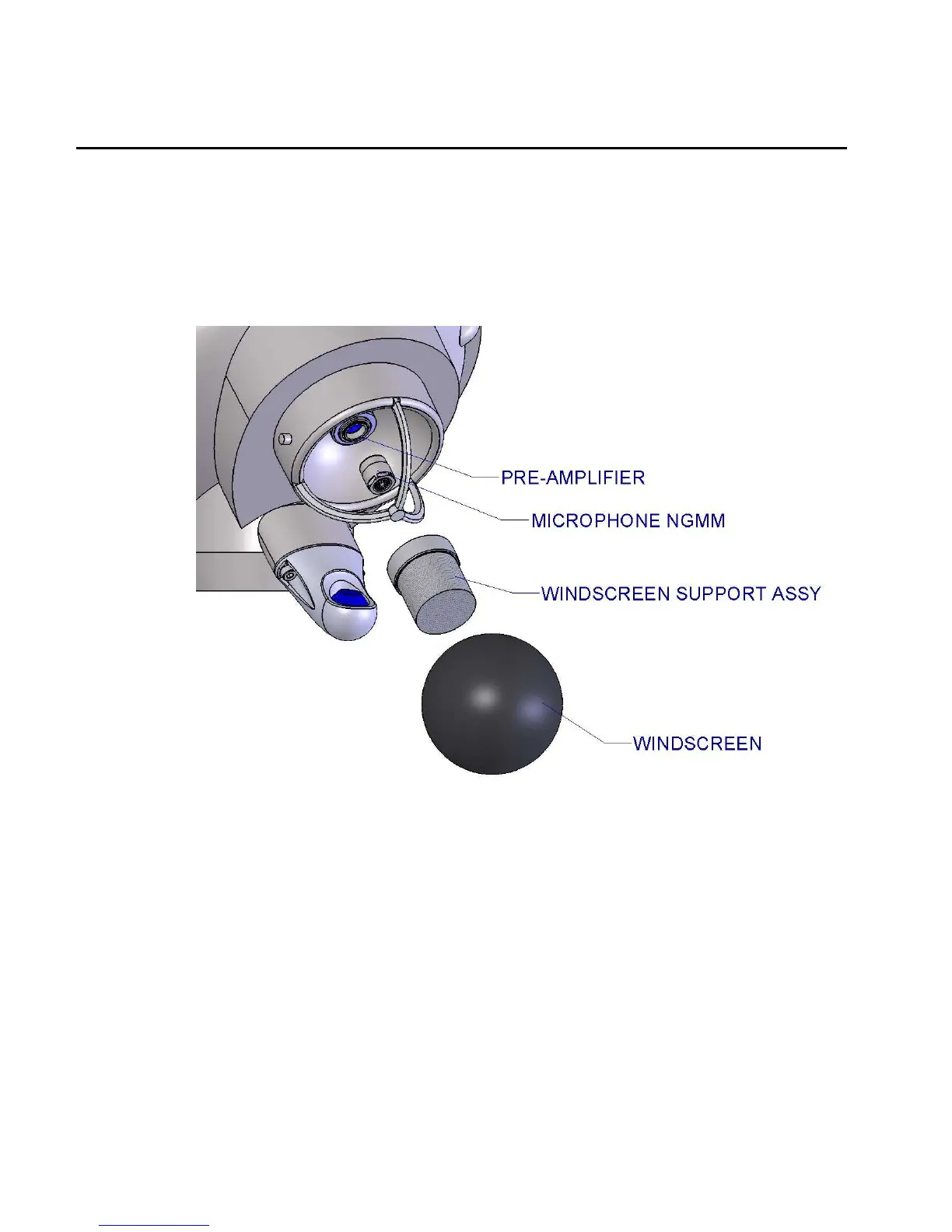 PRE-AMPLIFIER
MICROPHONE NGMM
WINDSCREEN SUPPORT ASSY
WINDSCREEN