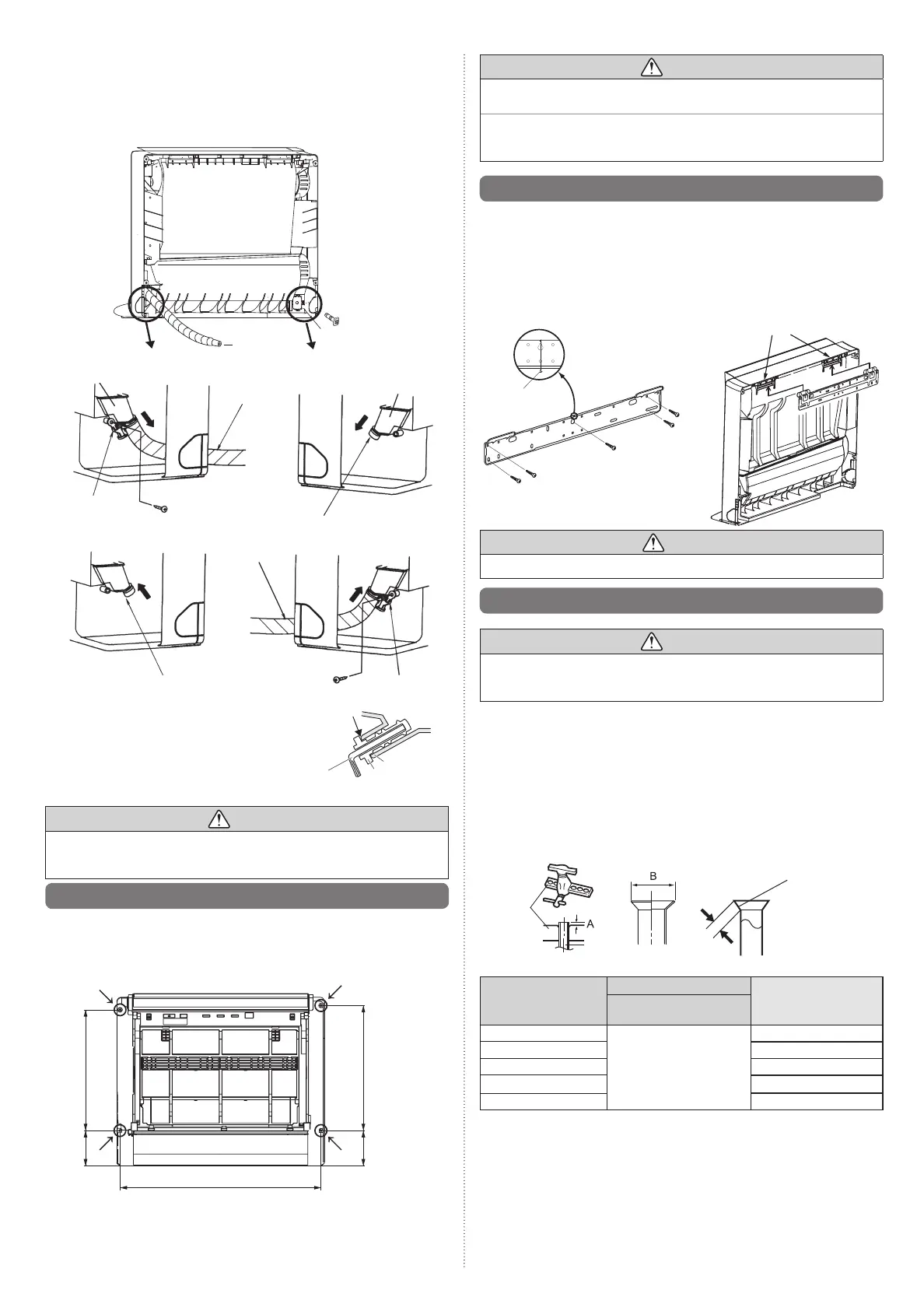 B

A