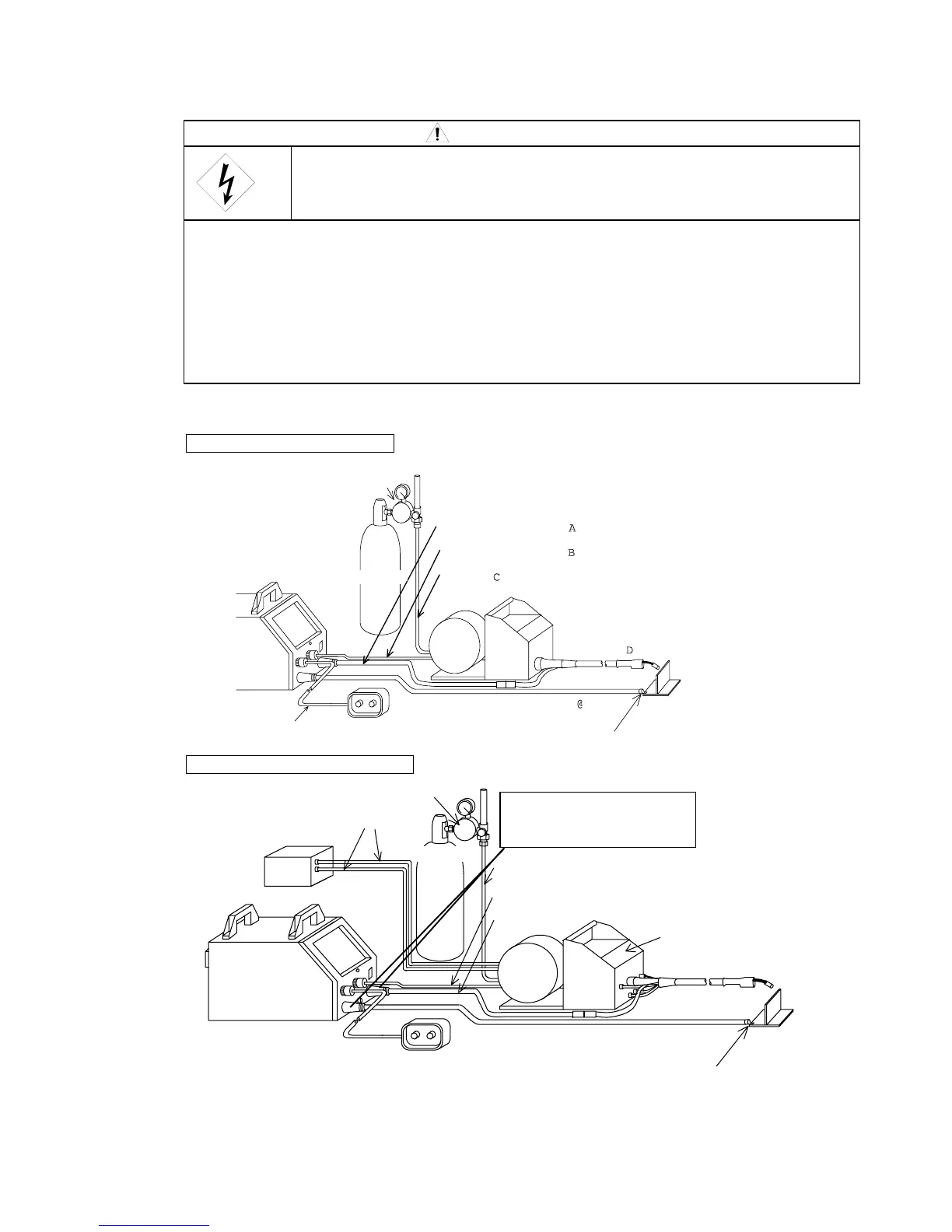 A

B

C

D

@