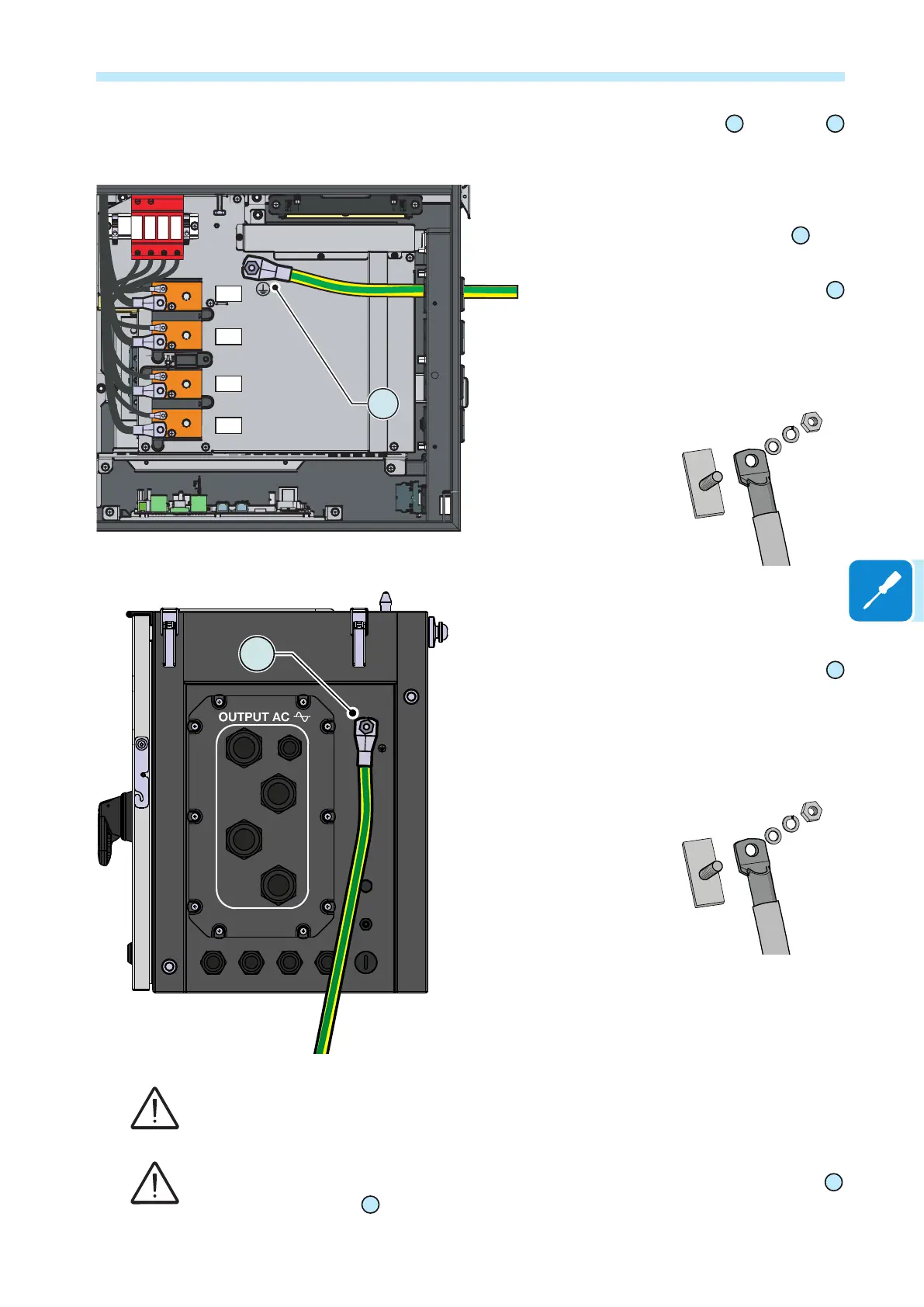 OUTPUT AC