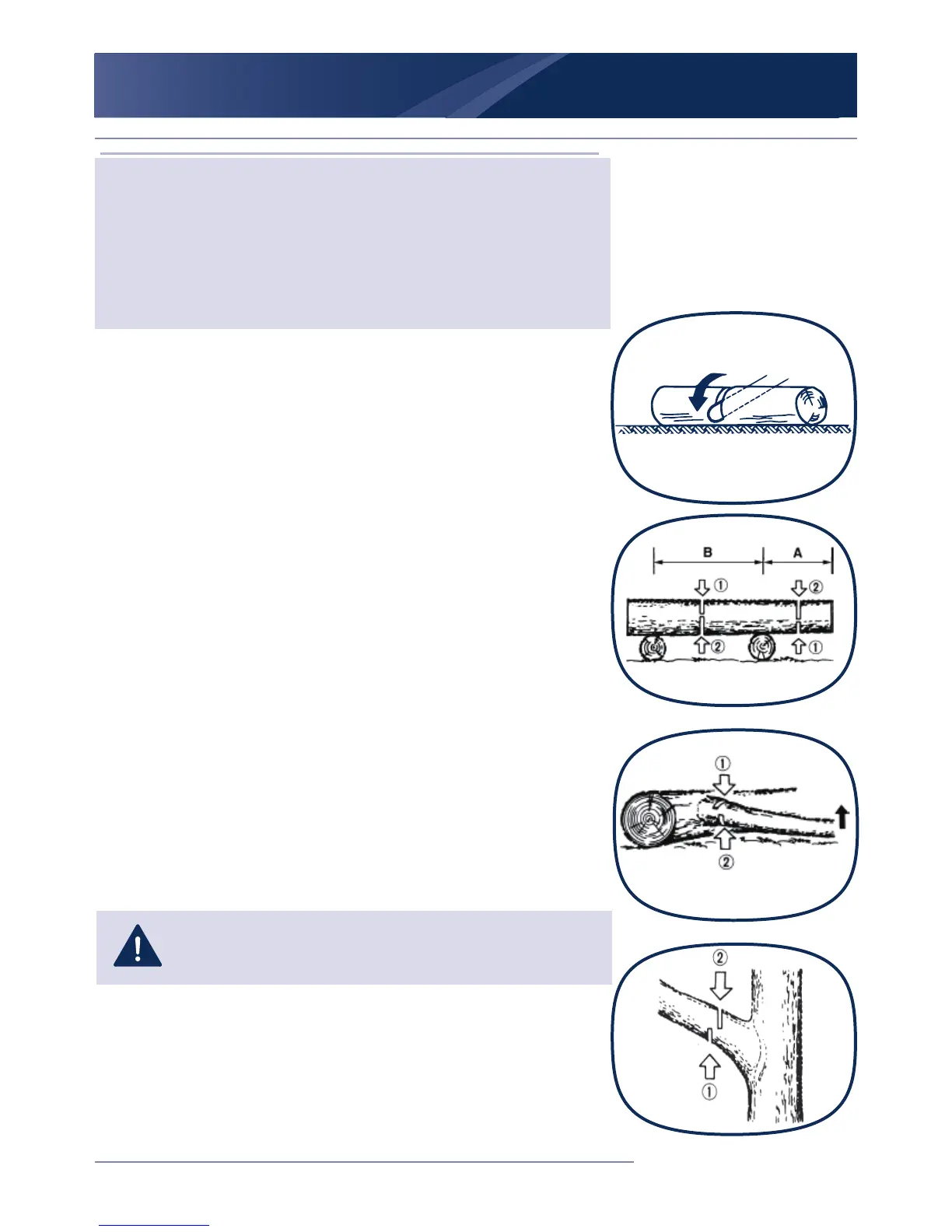 B

A

①

②

②

①

①

②

②

①