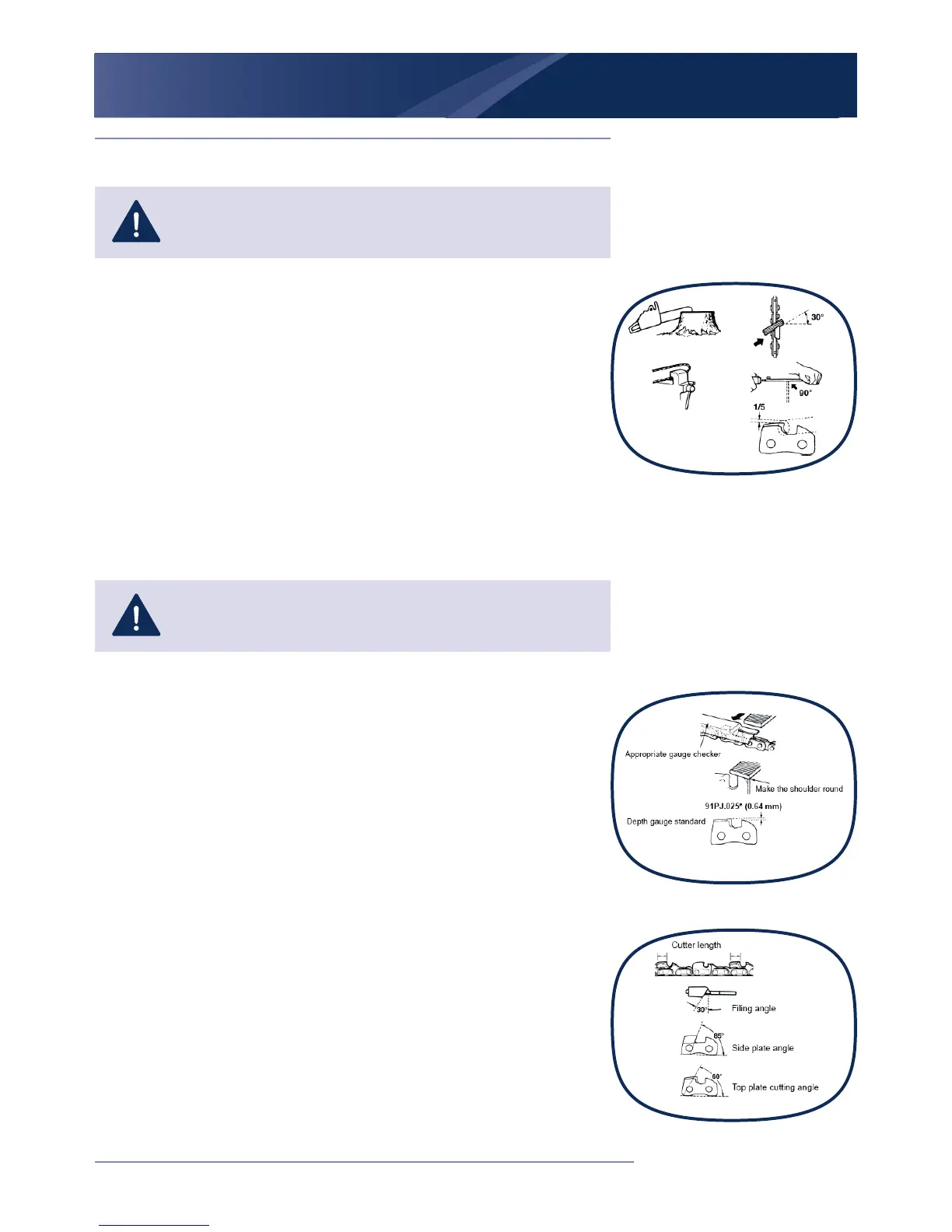 30°

90°

1/5

Appropriate gauge checker

Make the shoulder round

91PJ.025" (0.64 mm)

Depth gauge standard

Cutter length

30°

Filing angle

85°

Side plate angle

60°

Top plate cutting angle