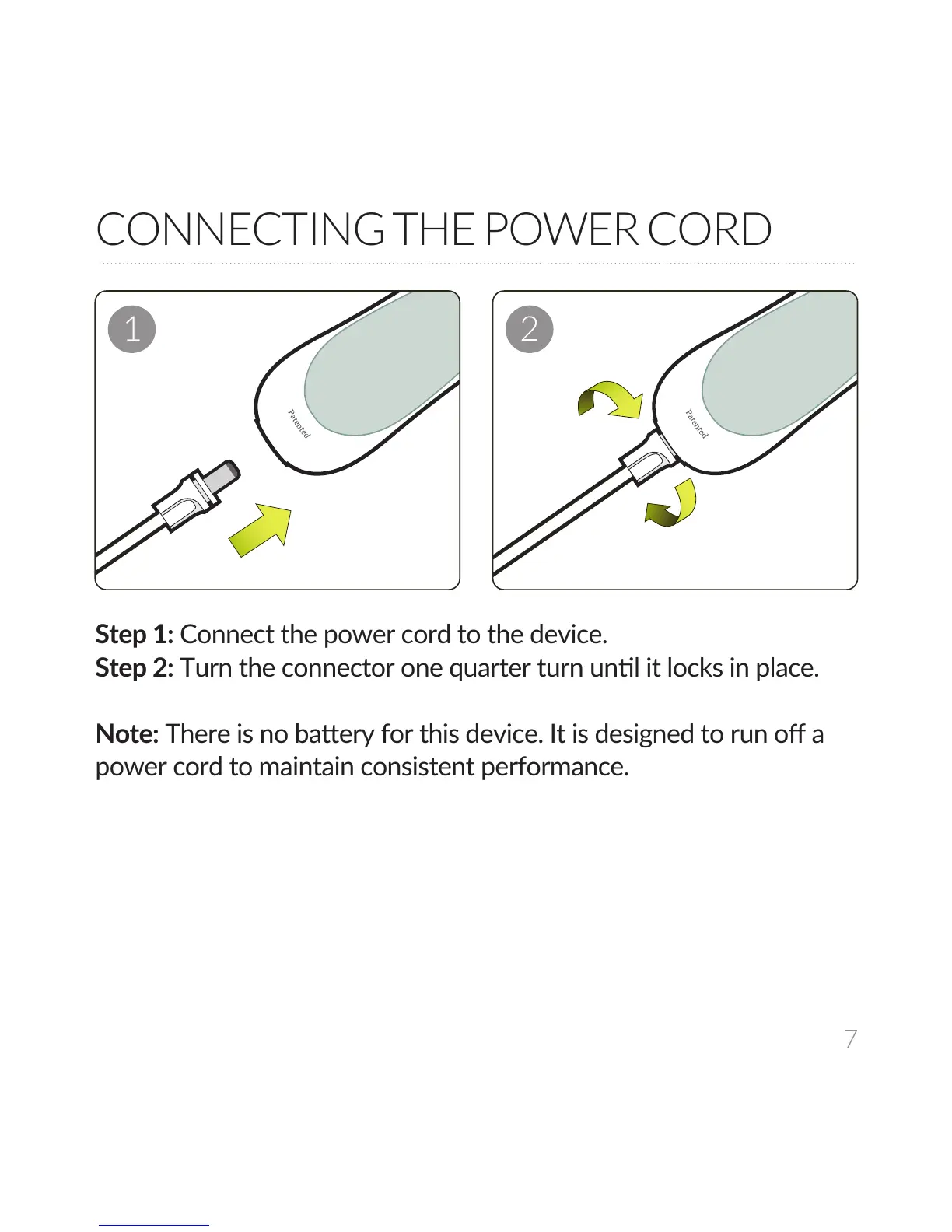 CONNECTING THE POWER CORD

1

Patented

2

Patented

**Step 1:** Connect the power cord to the device.
**Step 2:** Turn the connector one quarter turn until it locks in place.

**Note:** There is no battery for this device. It is designed to run off a power cord to maintain consistent performance.

7