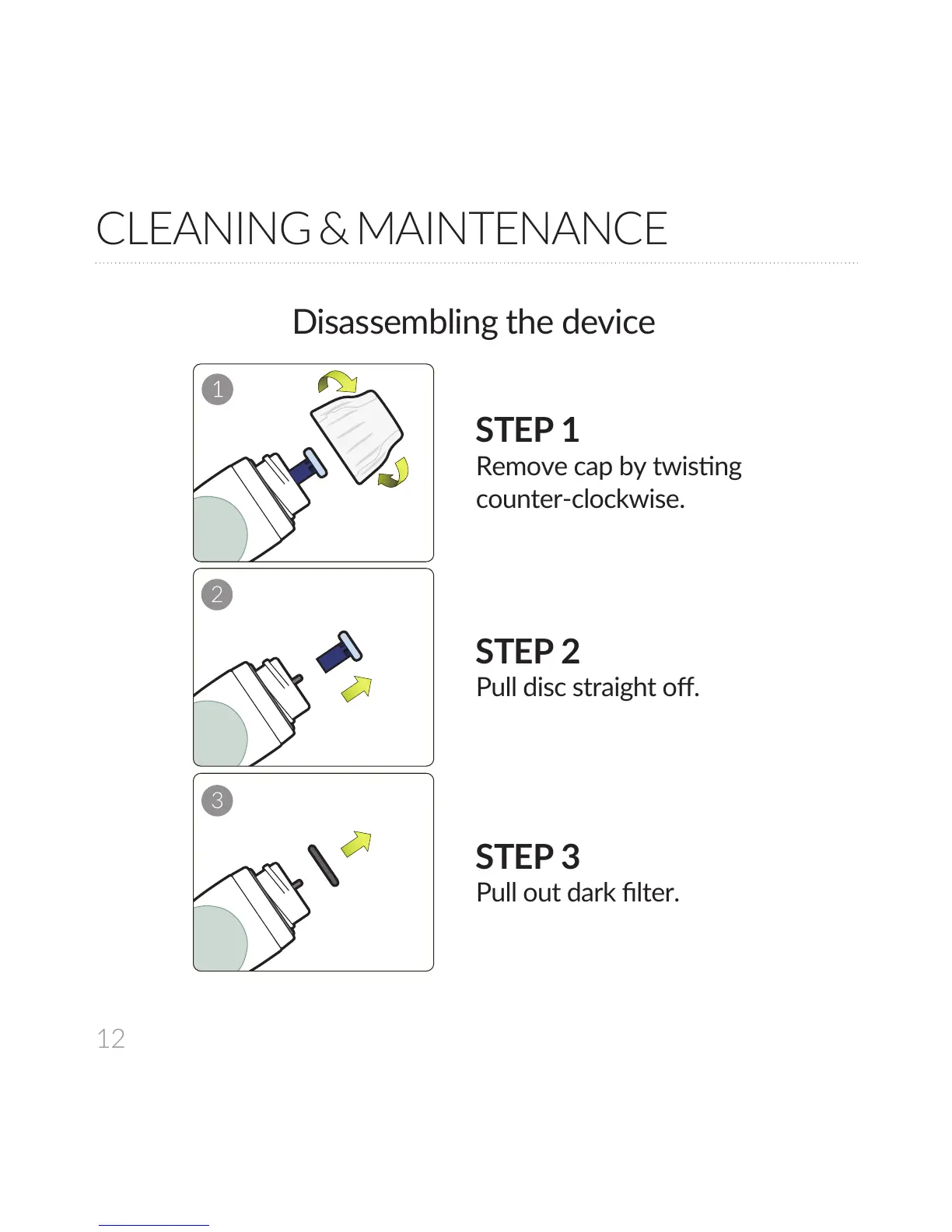 CLEANING & MAINTENANCE

Disassembling the device

1

STEP 1
Remove cap by twisting counter-clockwise.

2

STEP 2
Pull disc straight off.

3

STEP 3
Pull out dark filter.

12