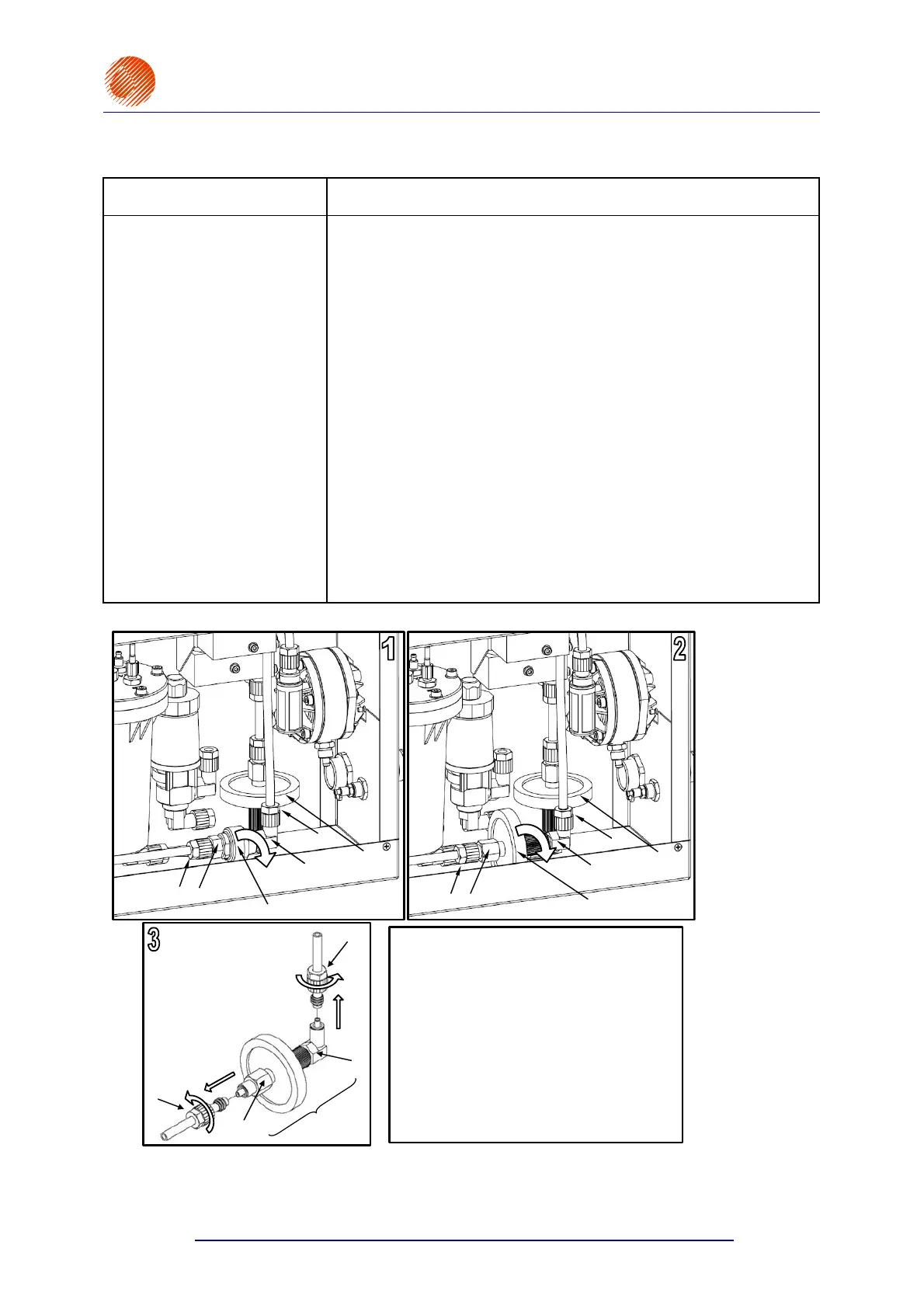 1

2

3