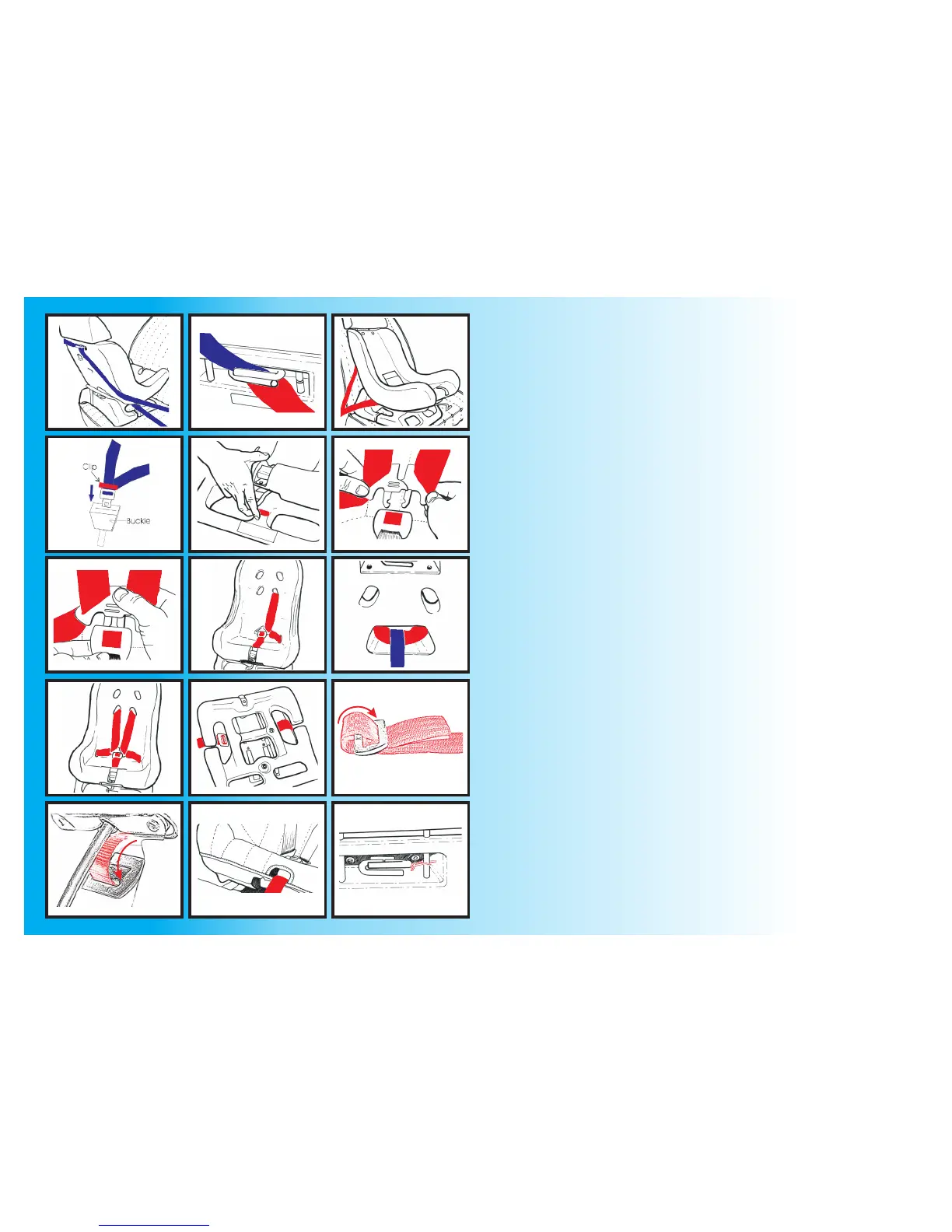 Clip

Buckle