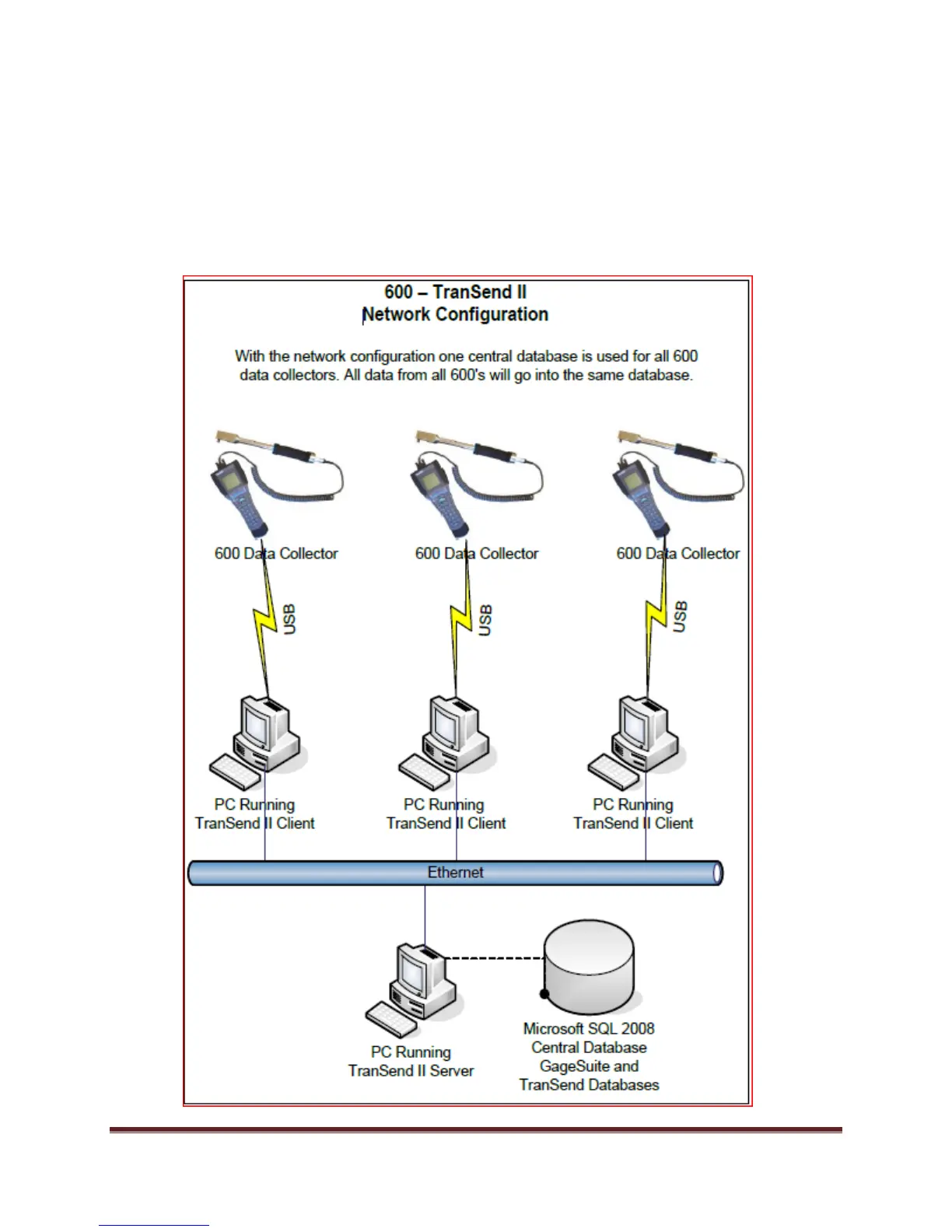 600 – TranSend II
Network Configuration

With the network configuration one central database is used for all 600 data collectors. All data from all 600's will go into the same database.

600 Data Collector

600 Data Collector

600 Data Collector

USB

USB

USB

PC Running TranSend II Client

PC Running TranSend II Client

PC Running TranSend II Client

Ethernet

PC Running TranSend II Server

Microsoft SQL 2008 Central Database GageSuite and TranSend Databases