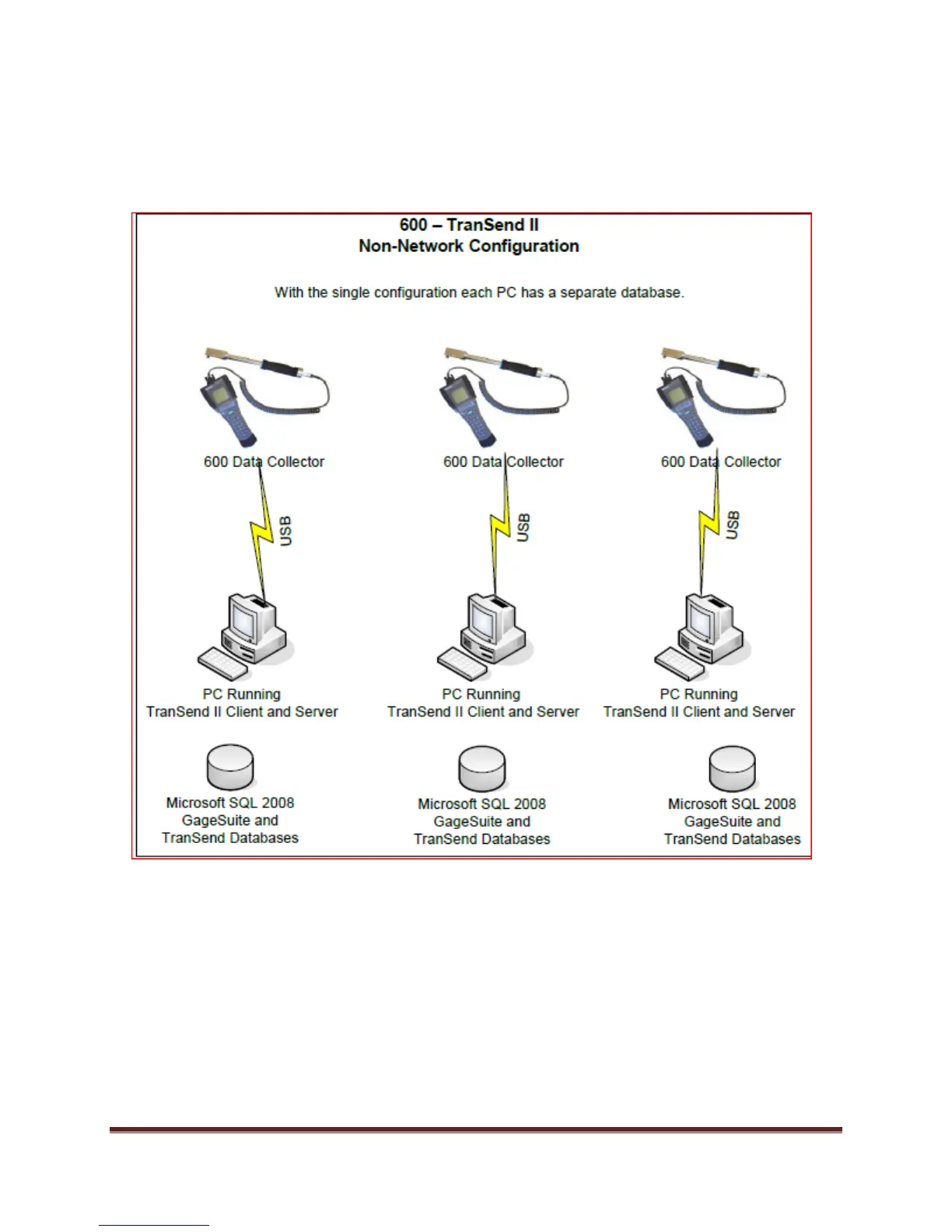 600 – TranSend II
Non-Network Configuration

With the single configuration each PC has a separate database.

600 Data Collector

USB

PC Running
TranSend II Client and Server

Microsoft SQL 2008
GageSuite and
TranSend Databases

600 Data Collector

USB

PC Running
TranSend II Client and Server

Microsoft SQL 2008
GageSuite and
TranSend Databases

600 Data Collector

USB

PC Running
TranSend II Client and Server

Microsoft SQL 2008
GageSuite and
TranSend Databases