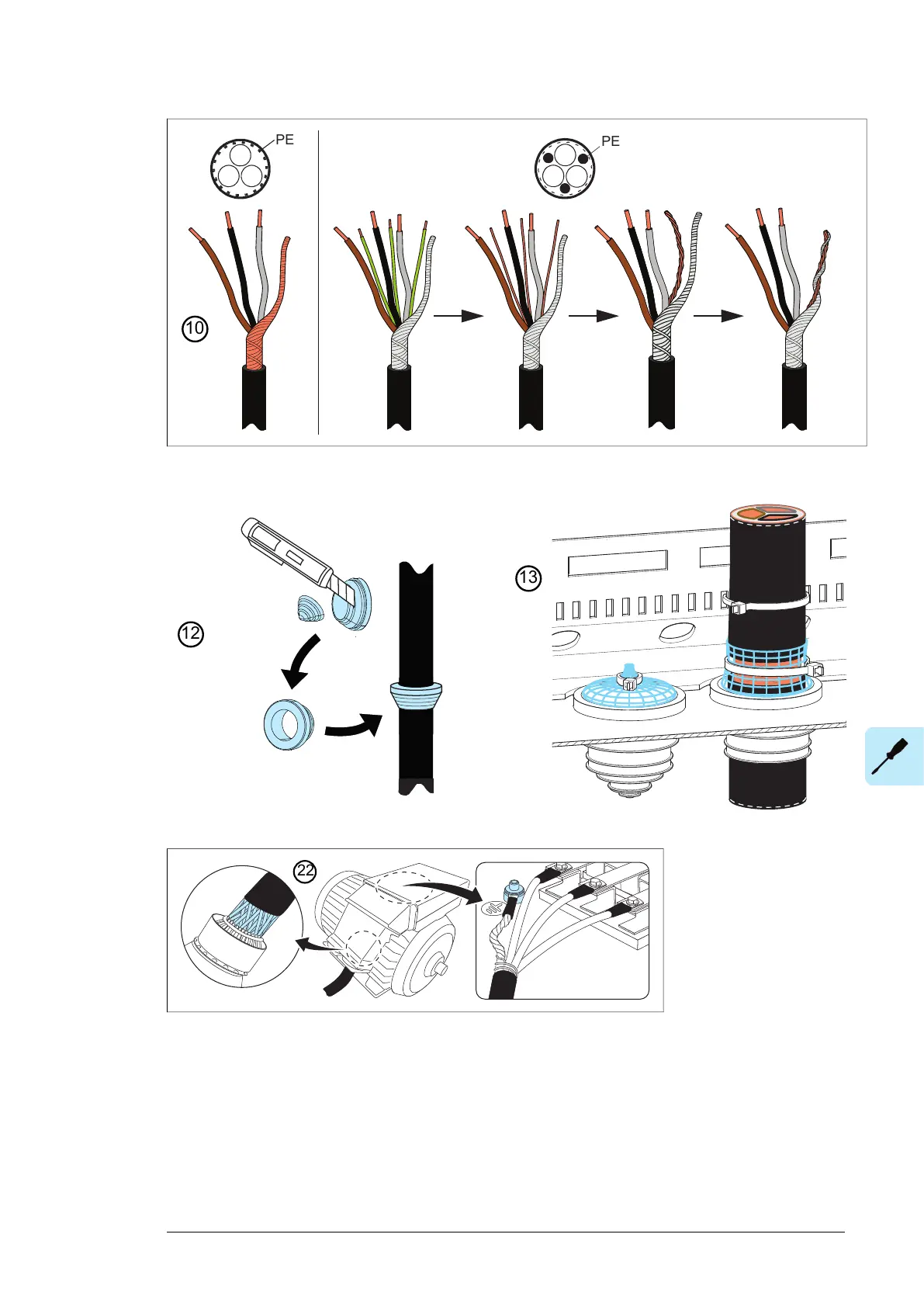 PE

PE

10

12

13

22