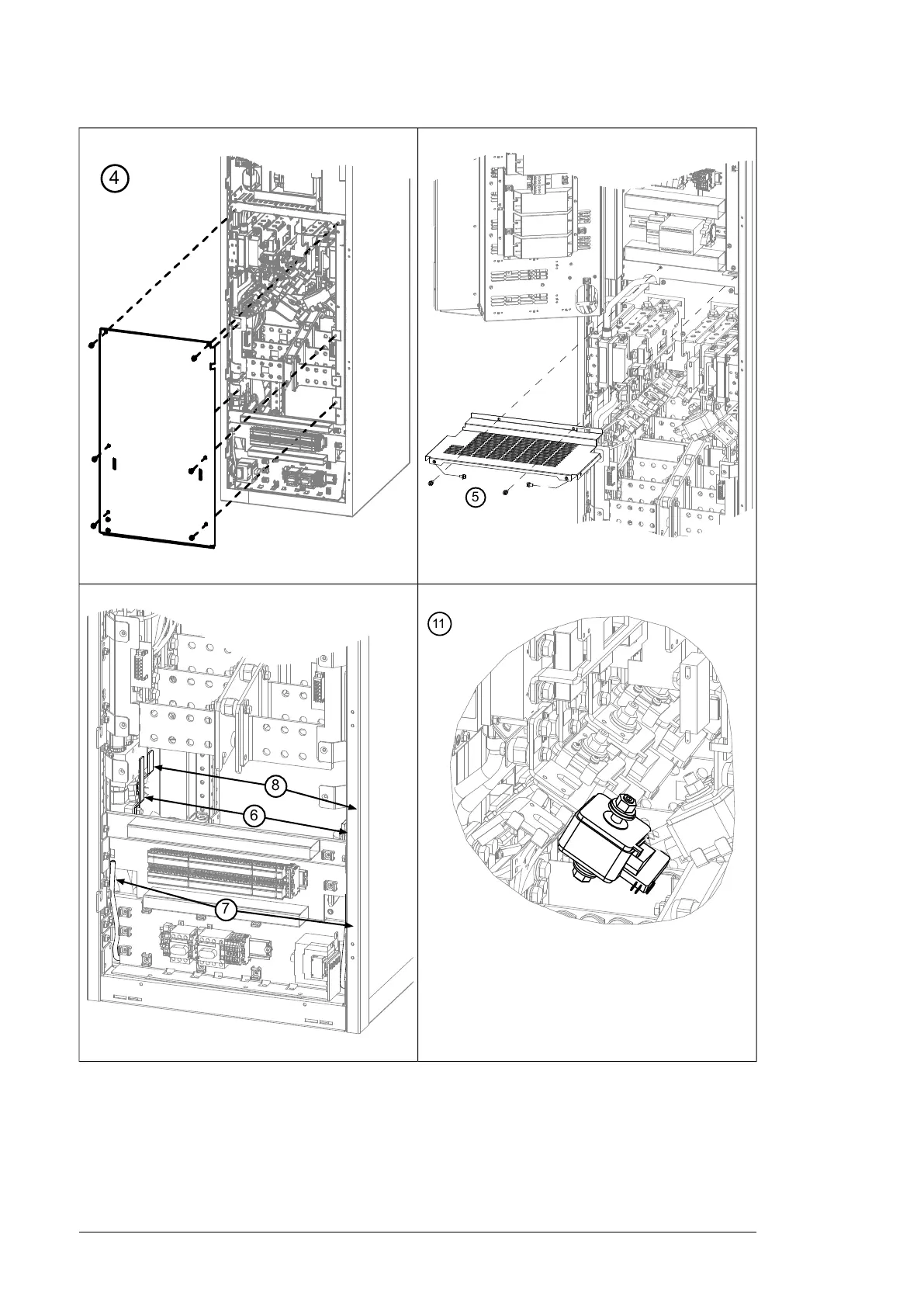 4

5

8

6

7

11