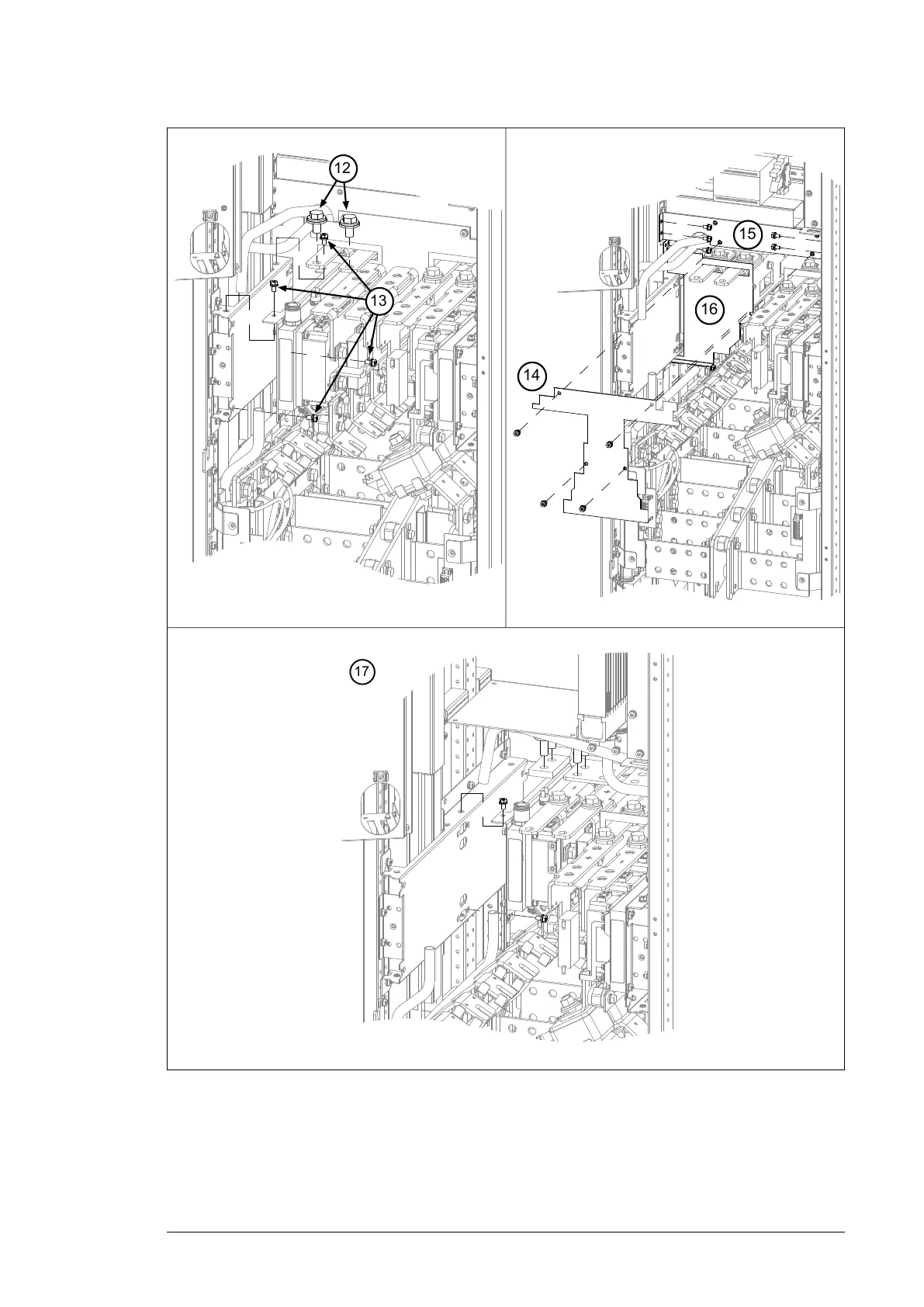 12

13

15

16

14

17