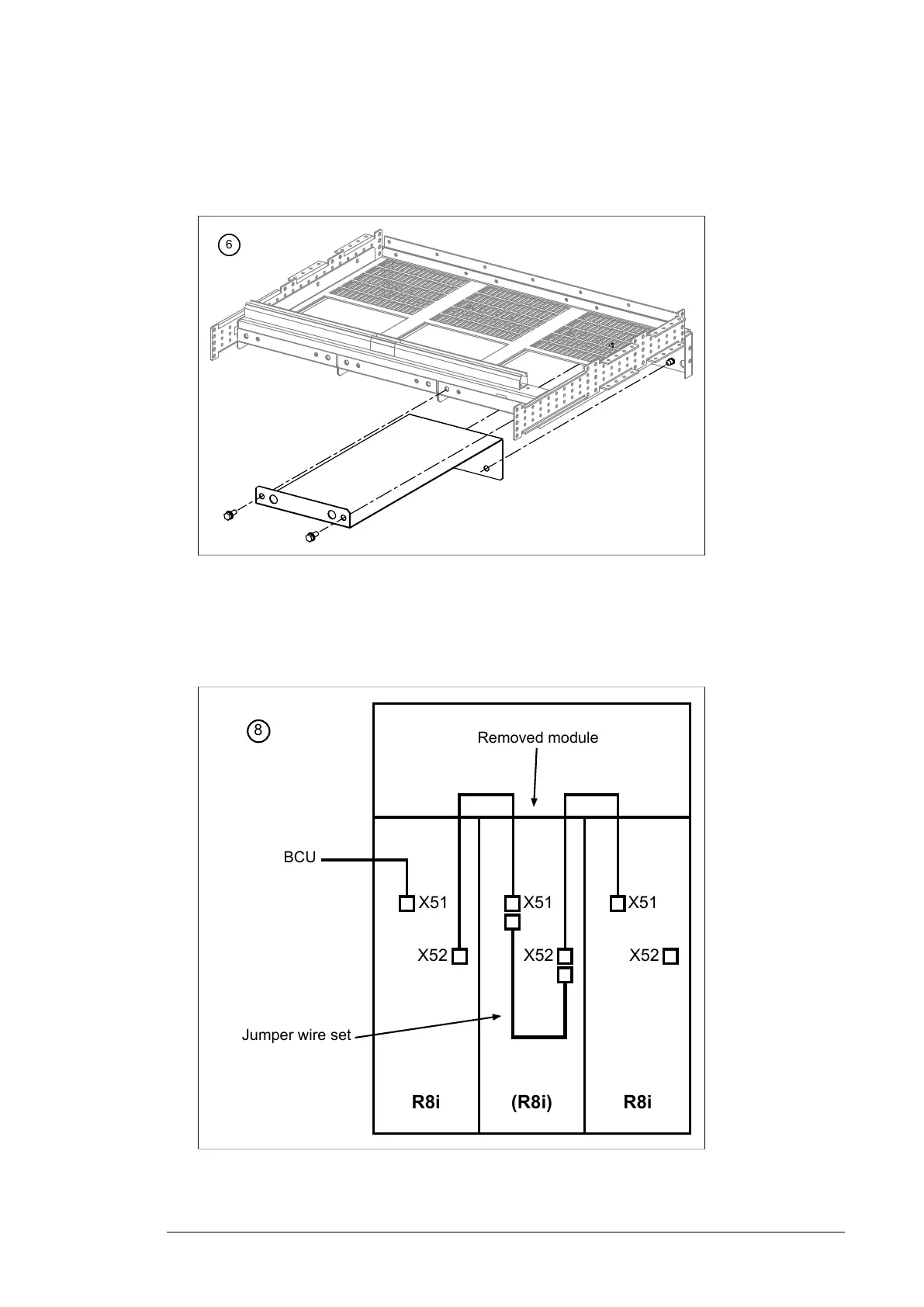 6

8

Removed module

BCU

X51

X51

X51

X52

X52

X52

Jumper wire set

R8i

(R8i)

R8i