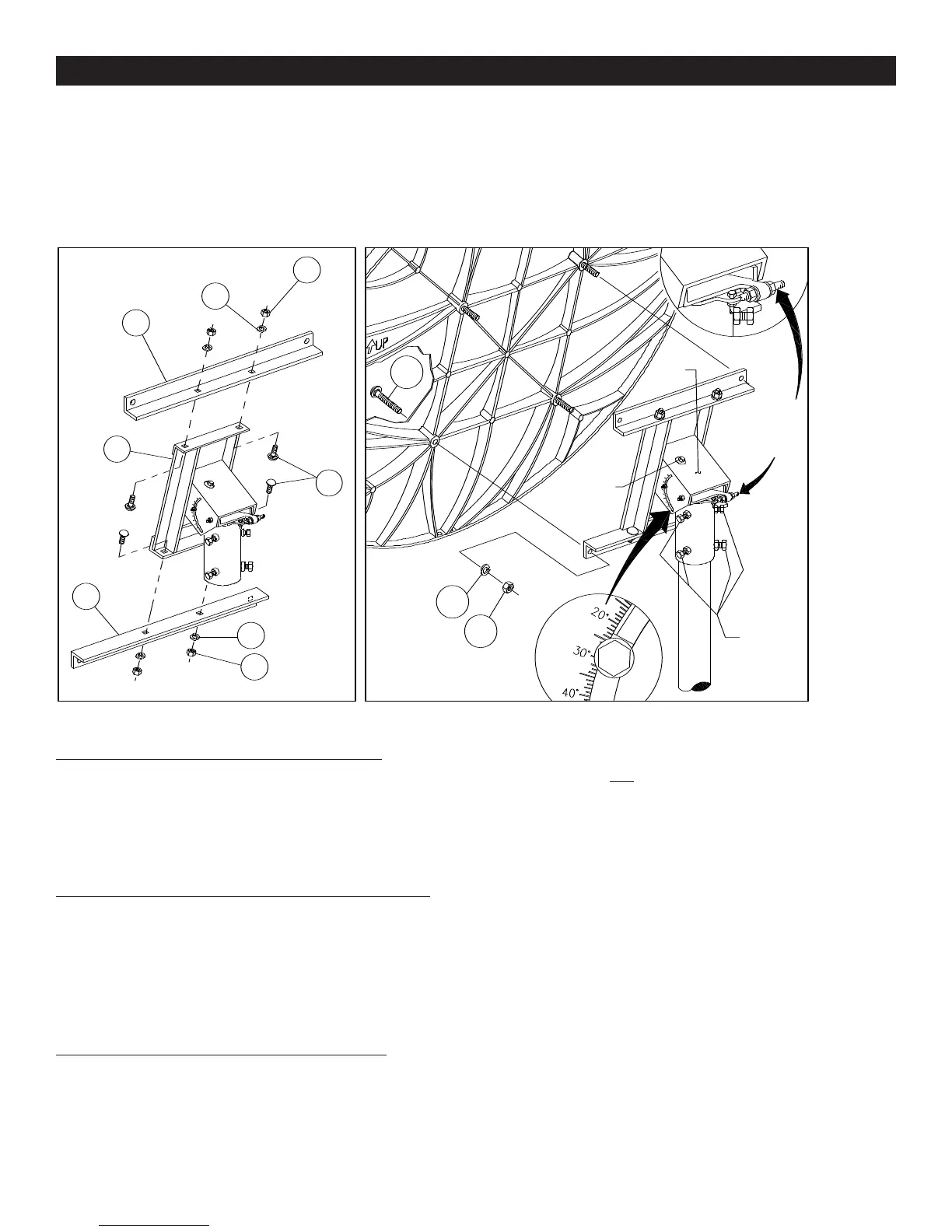 UP

20°

30°

40°