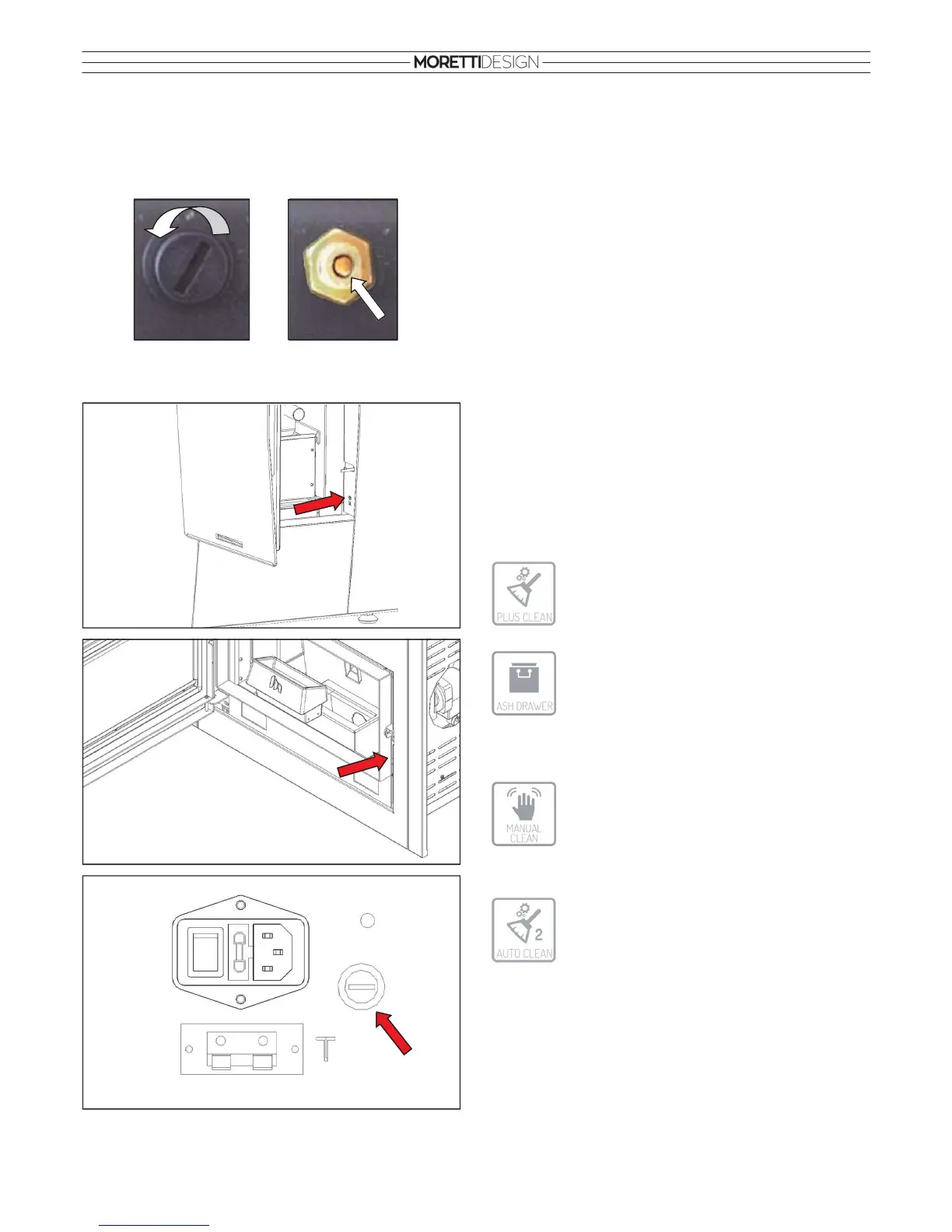 MORETTIDESIGN

PLUS CLEAN

ASH DRAWER

MANUAL CLEAN

2
AUTO CLEAN