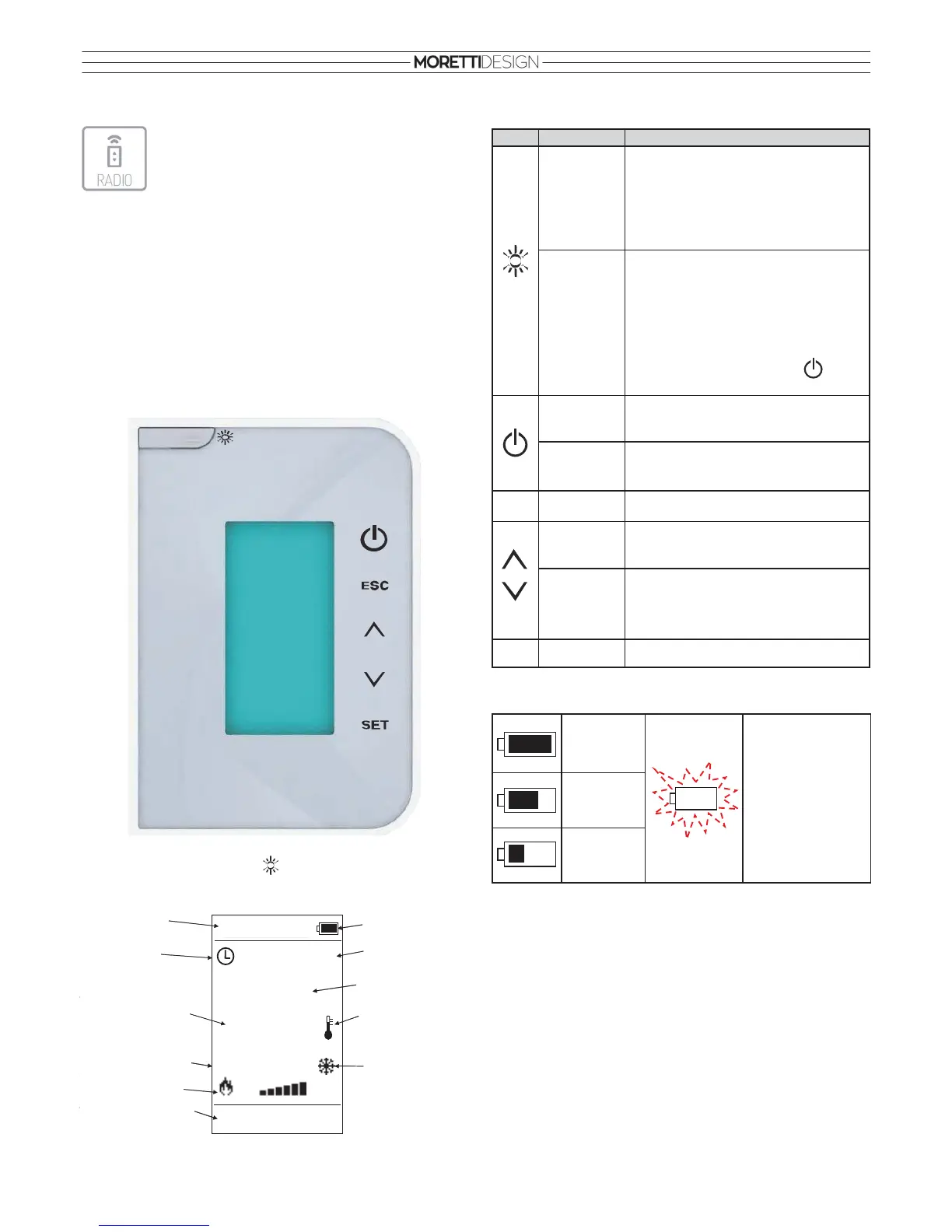 MORETTIDESIGN

RADIO

ESC

SET