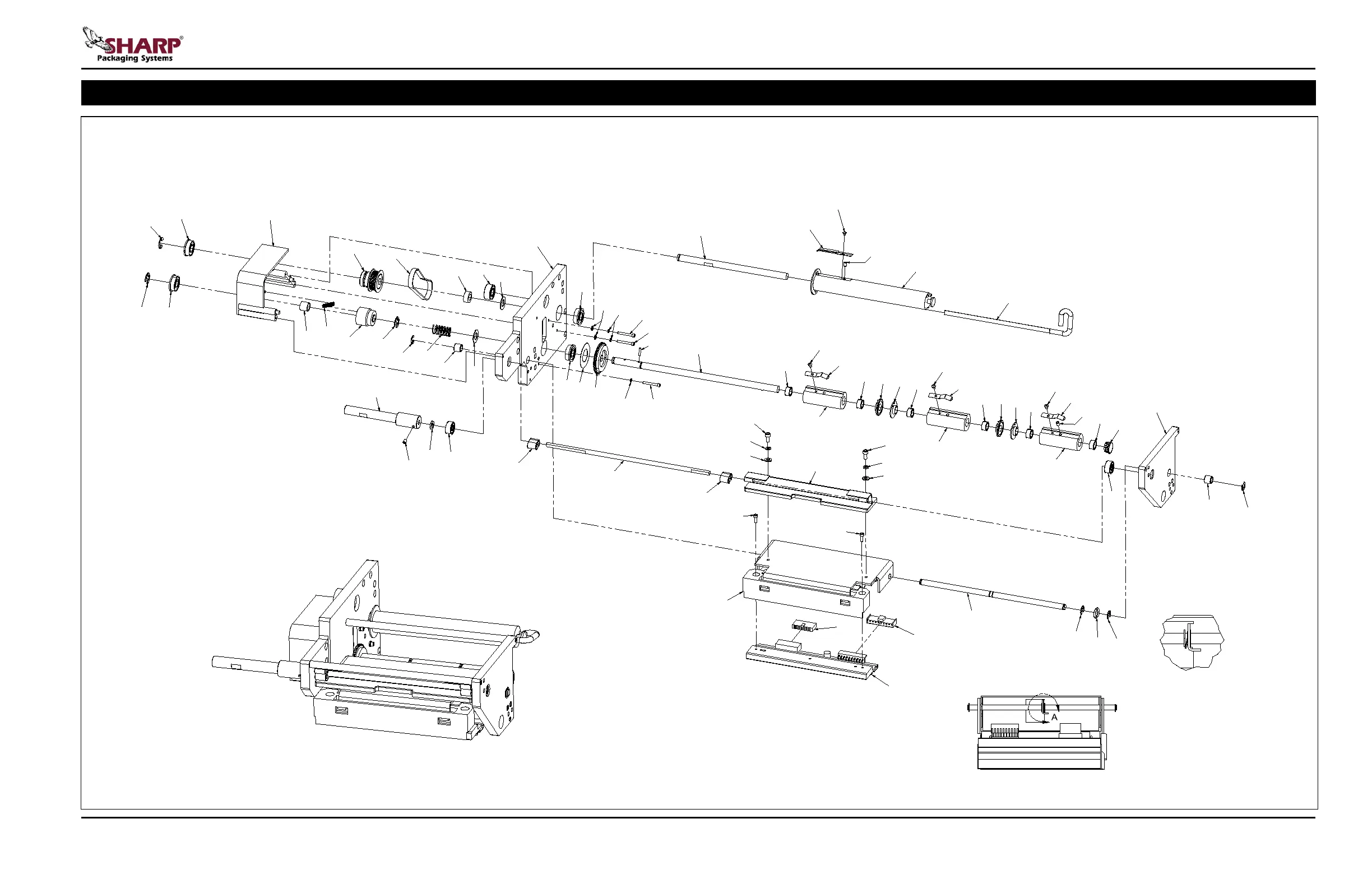 SHARP®
Packaging Systems

A