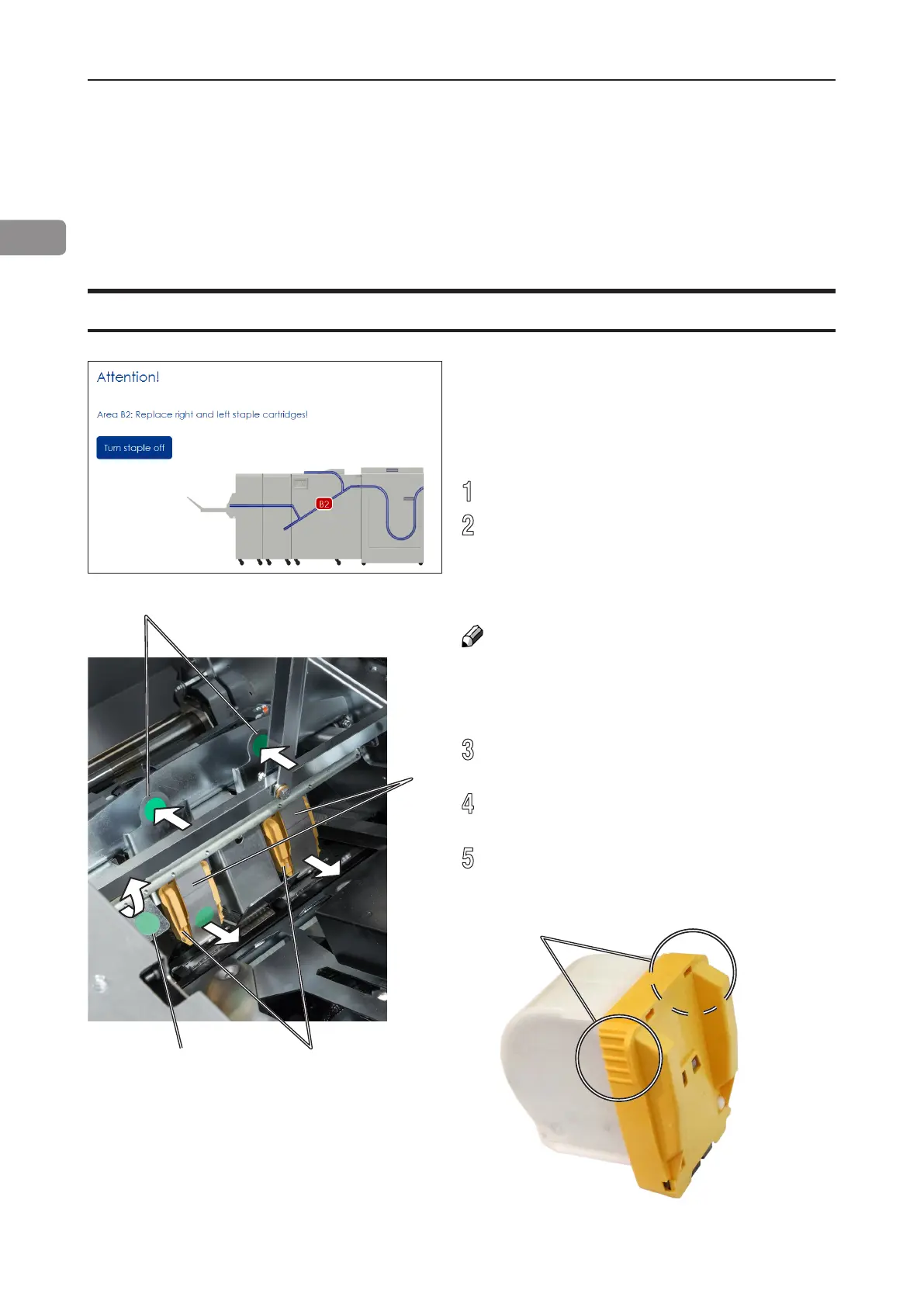 Attention!

Area B2: Replace right and left staple cartridges!

Turn staple off

B2

1

2

3

4

5