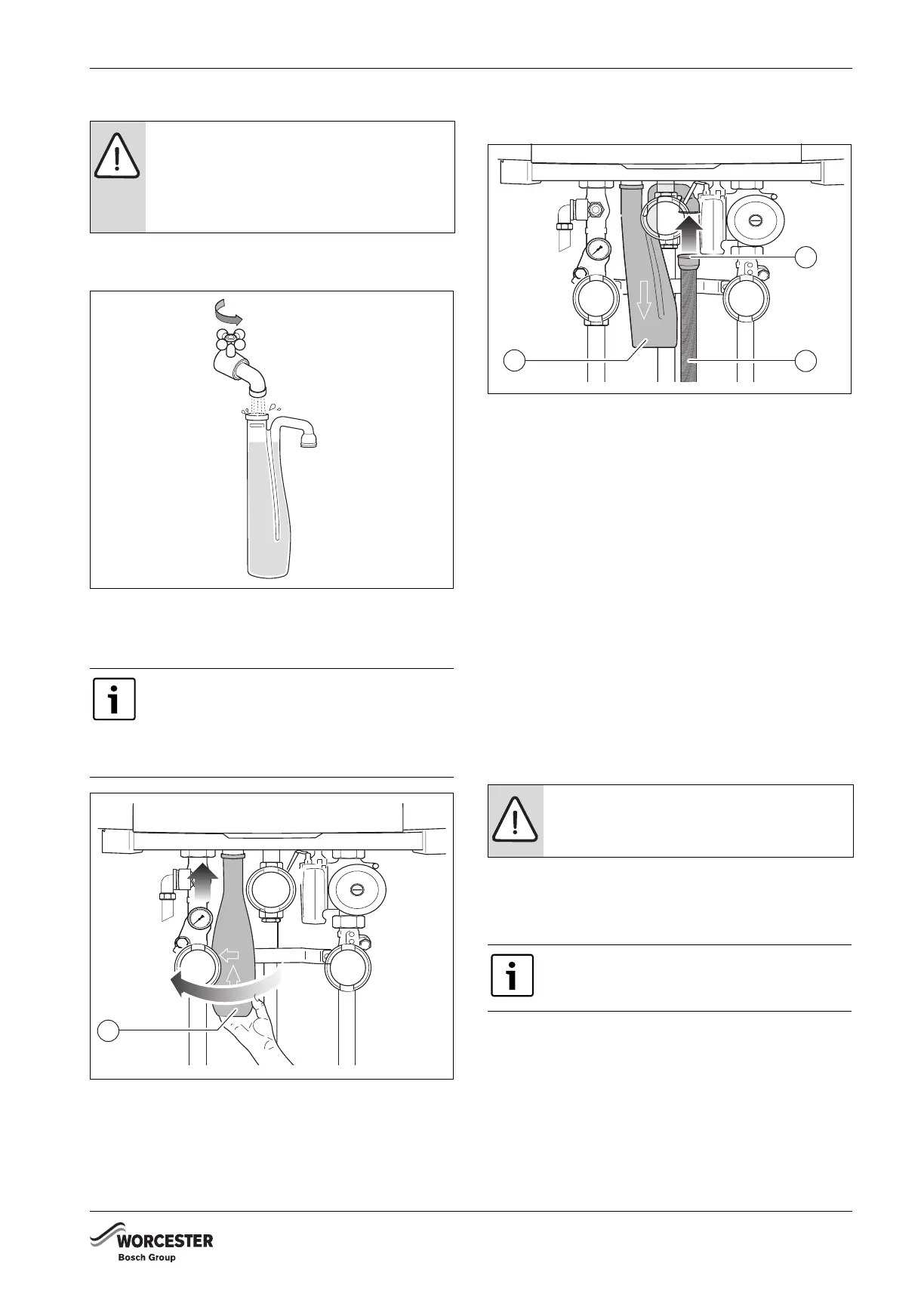 WORCESTER
Bosch Group